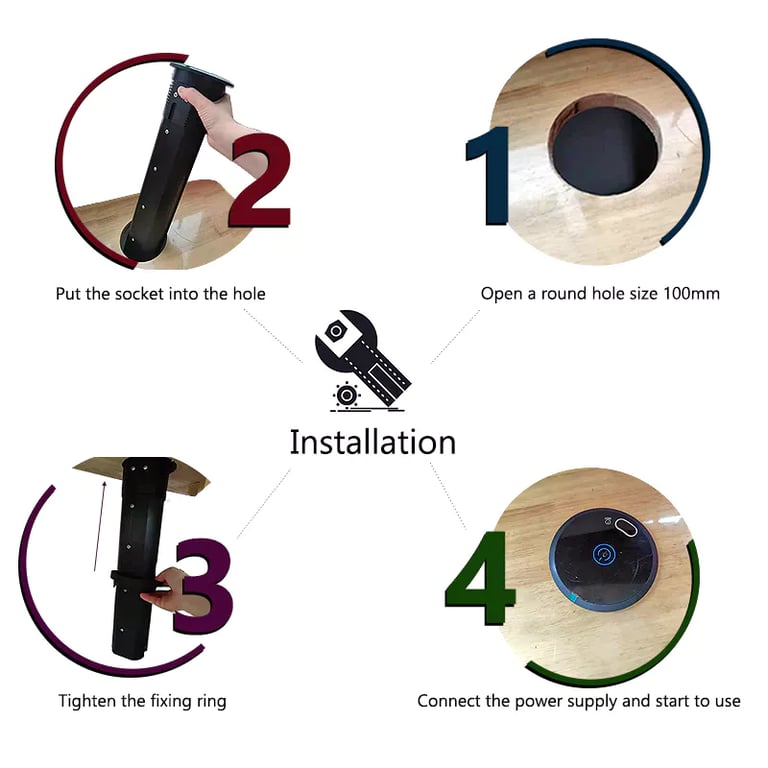 2

Put the socket into the hole

1

Open a round hole size 100mm

Installation

3

Tighten the fixing ring

4

Connect the power supply and start to use