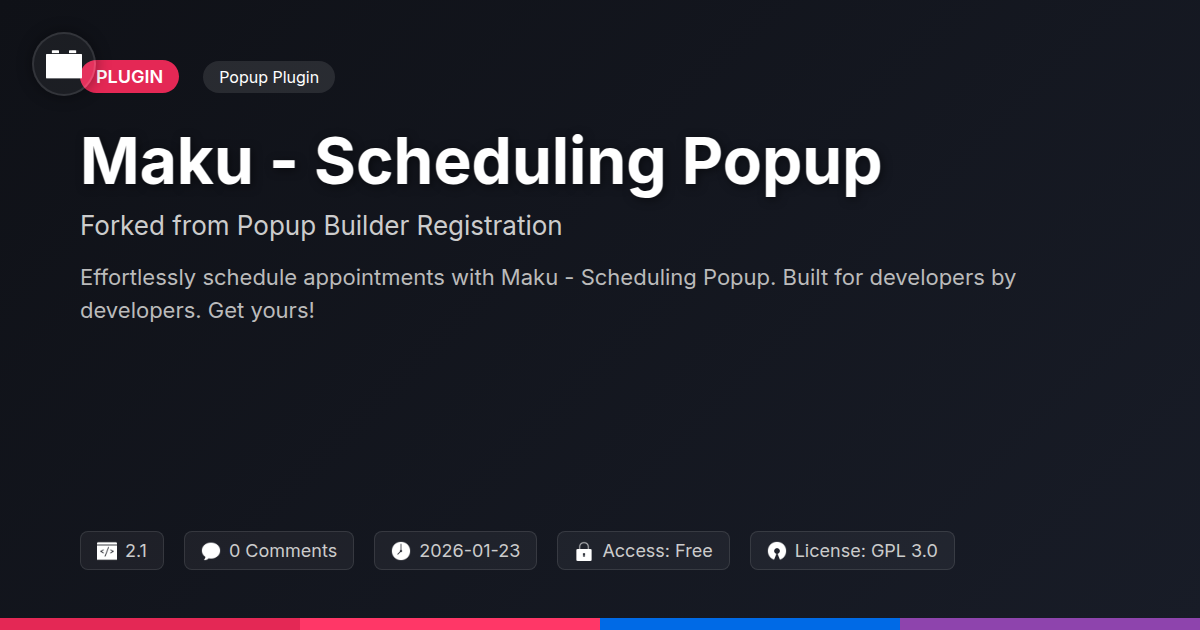 PLUGIN

Popup Plugin

Maku - Scheduling Popup

Forked from Popup Builder Registration

Effortlessly schedule appointments with Maku - Scheduling Popup. Built for developers by developers. Get yours!

2.1

0 Comments

2026-01-23

Access: Free

License: GPL 3.0