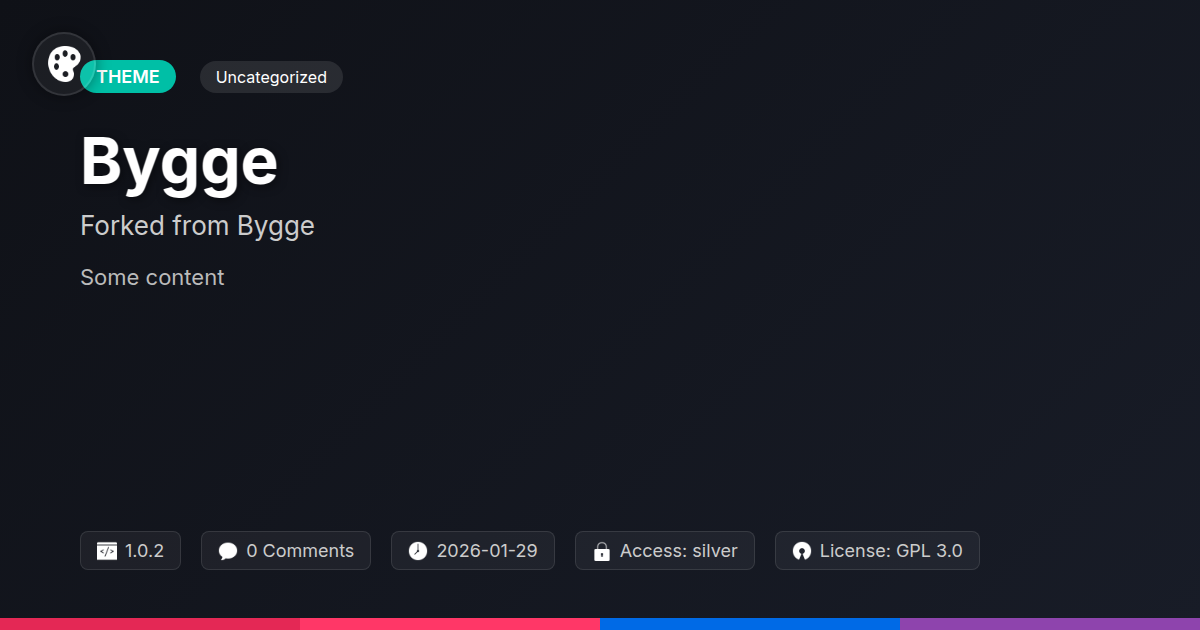 THEME

Uncategorized

Bygge

Forked from Bygge

Some content

1.0.2

0 Comments

2026-01-29

Access: silver

License: GPL 3.0