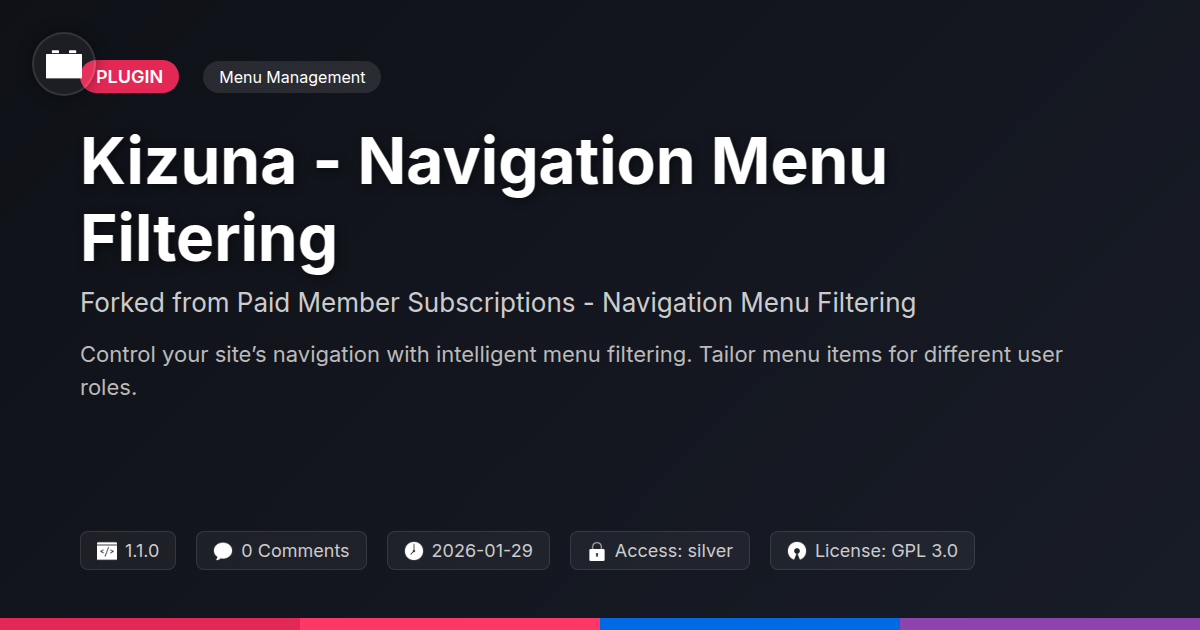 PLUGIN

Menu Management

Kizuna - Navigation Menu Filtering

Forked from Paid Member Subscriptions - Navigation Menu Filtering

Control your site's navigation with intelligent menu filtering. Tailor menu items for different user roles.

1.1.0

0 Comments

2026-01-29

Access: silver

License: GPL 3.0