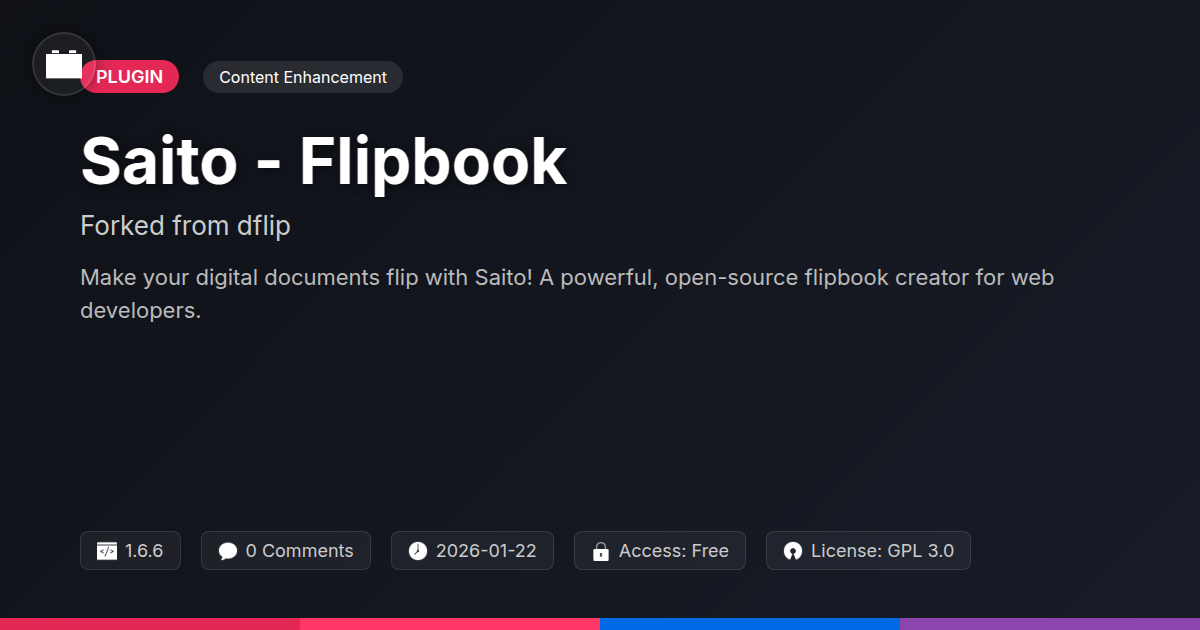 PLUGIN

Content Enhancement

Saito - Flipbook

Forked from dflip

Make your digital documents flip with Saito! A powerful, open-source flipbook creator for web developers.

1.6.6

0 Comments

2026-01-22

Access: Free

License: GPL 3.0