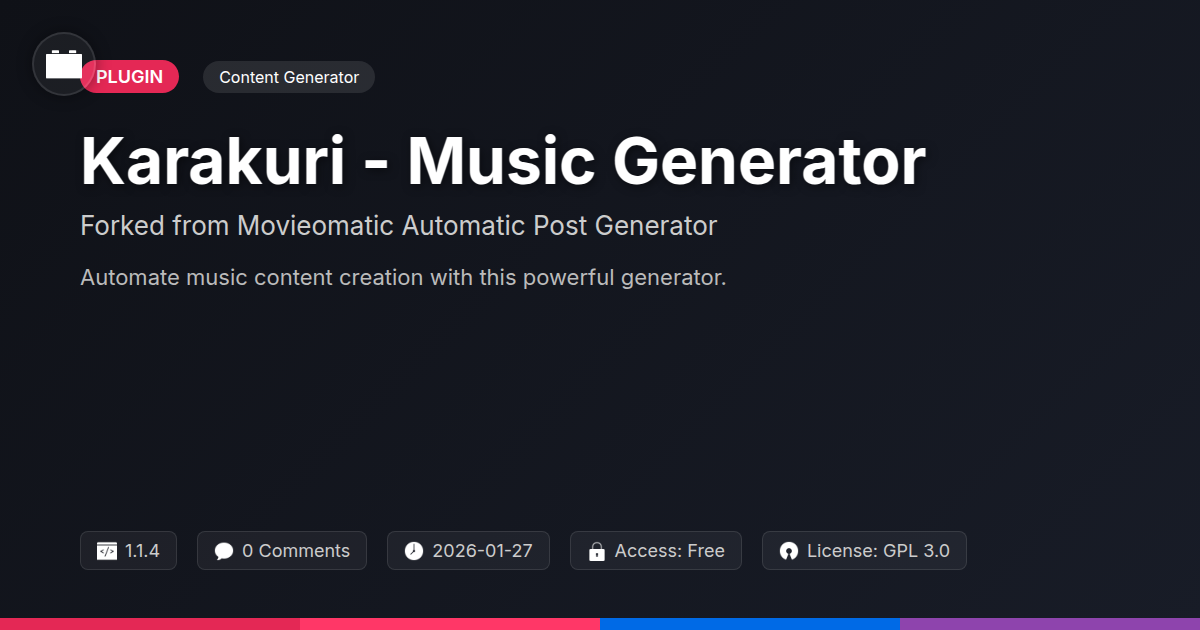 PLUGIN

Content Generator

Karakuri - Music Generator

Forked from Movieomatic Automatic Post Generator

Automate music content creation with this powerful generator.

1.1.4

0 Comments

2026-01-27

Access: Free

License: GPL 3.0