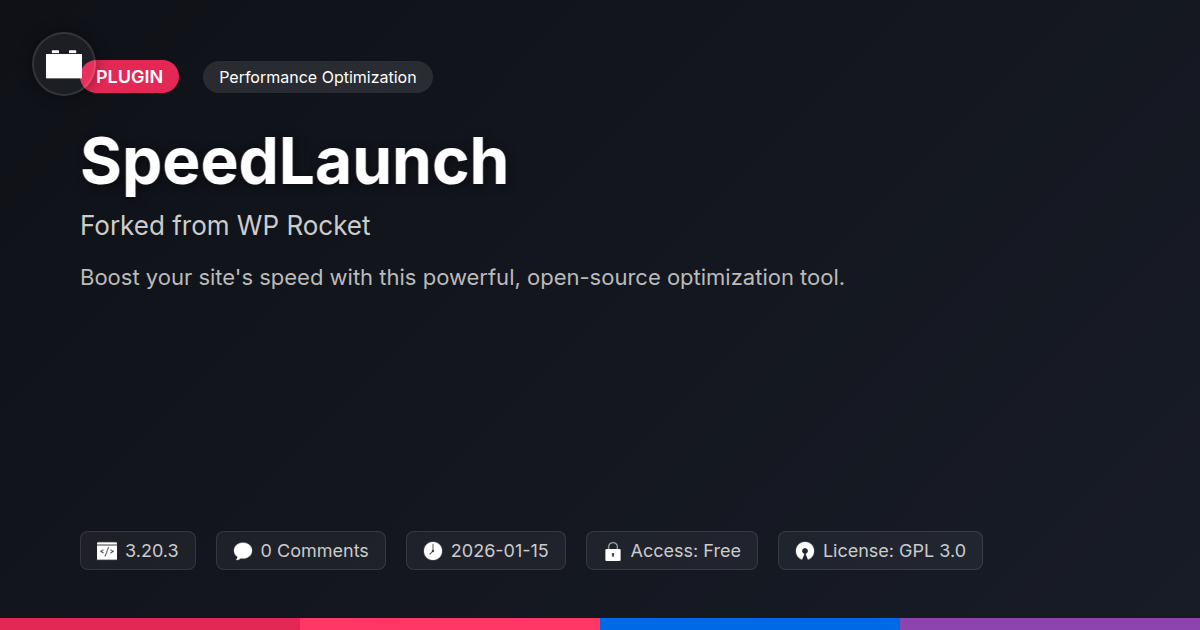 PLUGIN

Performance Optimization

SpeedLaunch

Forked from WP Rocket

Boost your site's speed with this powerful, open-source optimization tool.

3.20.3

0 Comments

2026-01-15

Access: Free

License: GPL 3.0