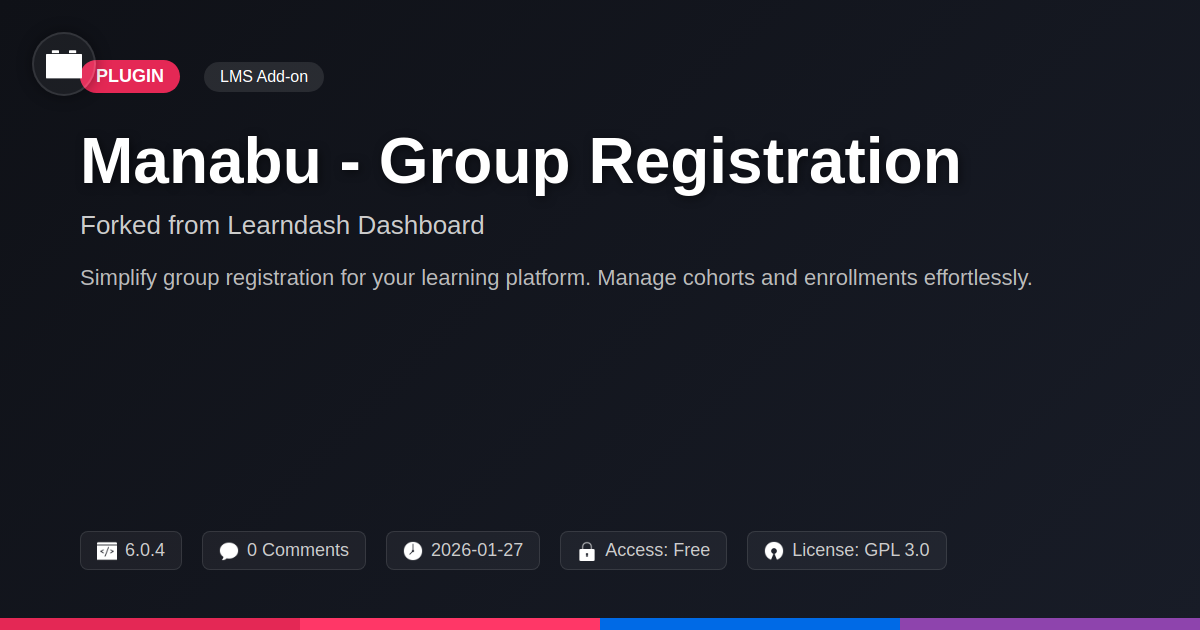 PLUGIN

LMS Add-on

Manabu - Group Registration

Forked from Learndash Dashboard

Simplify group registration for your learning platform. Manage cohorts and enrollments effortlessly.

6.0.4

0 Comments

2026-01-27

Access: Free

License: GPL 3.0