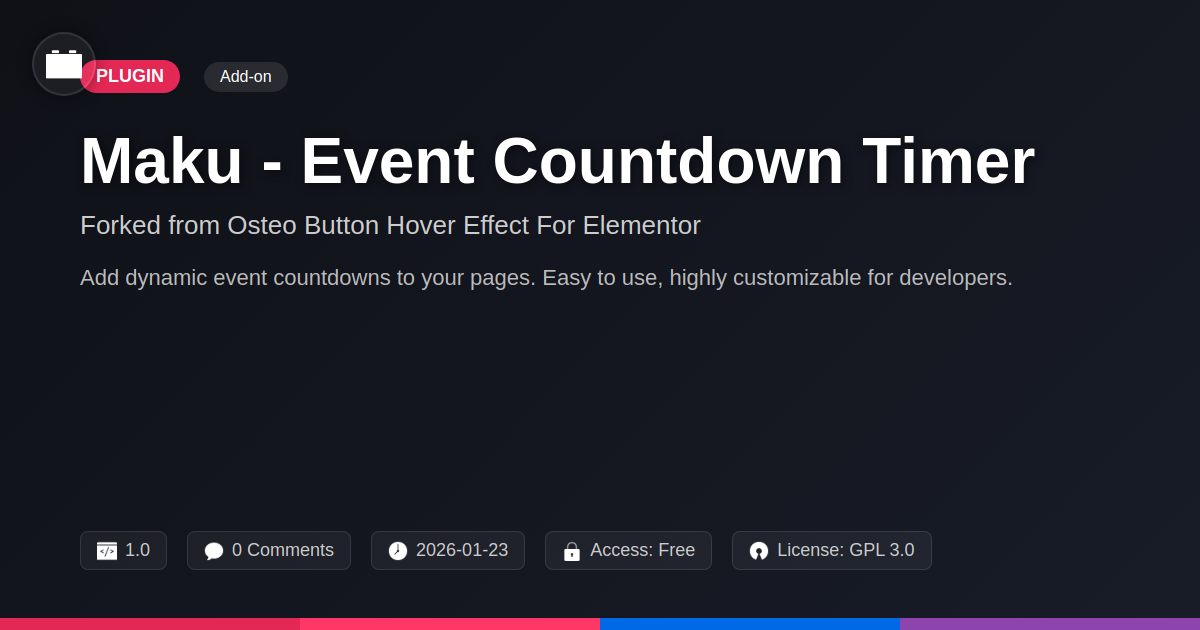 PLUGIN

Add-on

Maku - Event Countdown Timer

Forked from Osteo Button Hover Effect For Elementor

Add dynamic event countdowns to your pages. Easy to use, highly customizable for developers.

1.0

0 Comments

2026-01-23

Access: Free

License: GPL 3.0