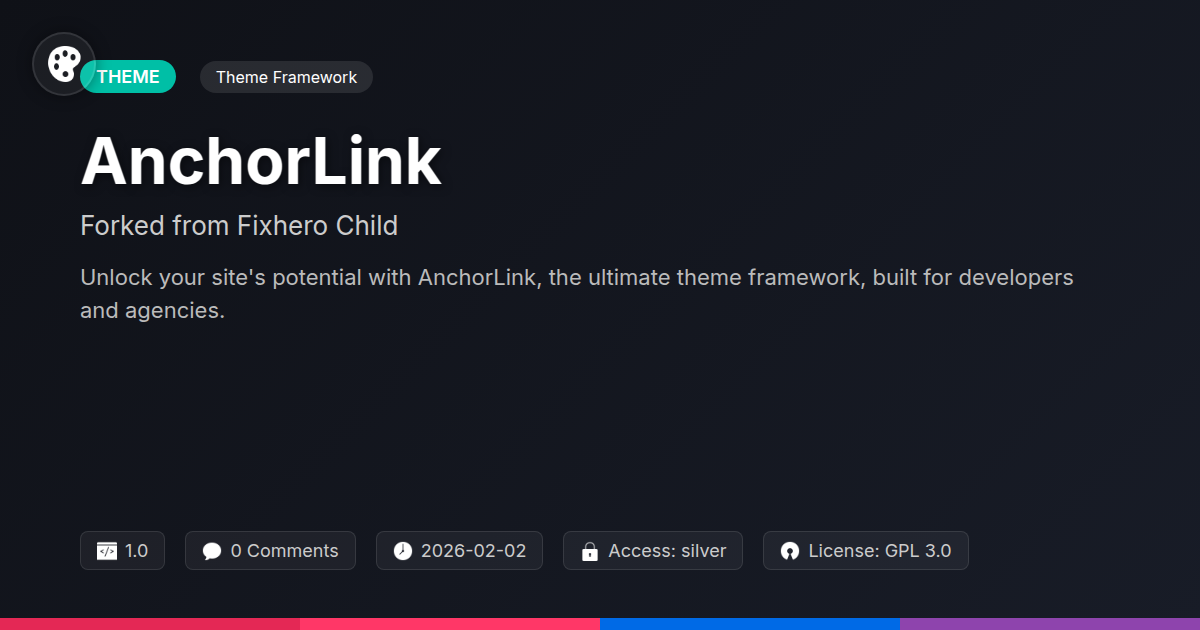 THEME

Theme Framework

AnchorLink

Forked from Fixhero Child

Unlock your site's potential with AnchorLink, the ultimate theme framework, built for developers and agencies.

1.0

0 Comments

2026-02-02

Access: silver

License: GPL 3.0