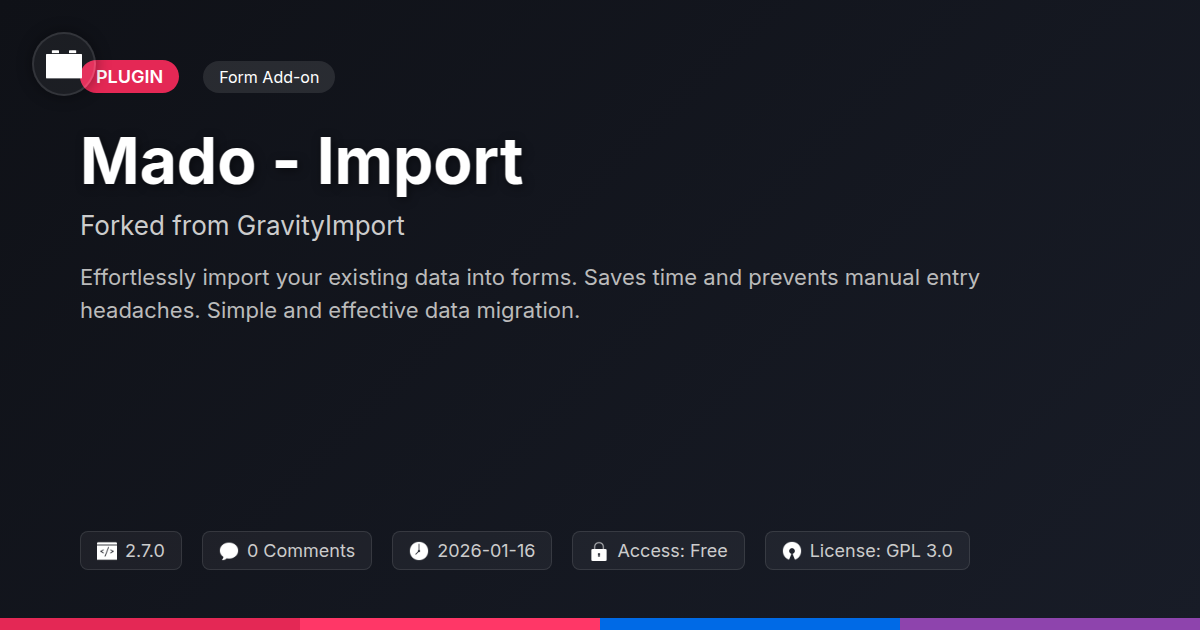 PLUGIN

Form Add-on

Mado - Import

Forked from GravityImport

Effortlessly import your existing data into forms. Saves time and prevents manual entry headaches. Simple and effective data migration.

2.7.0

0 Comments

2026-01-16

Access: Free

License: GPL 3.0