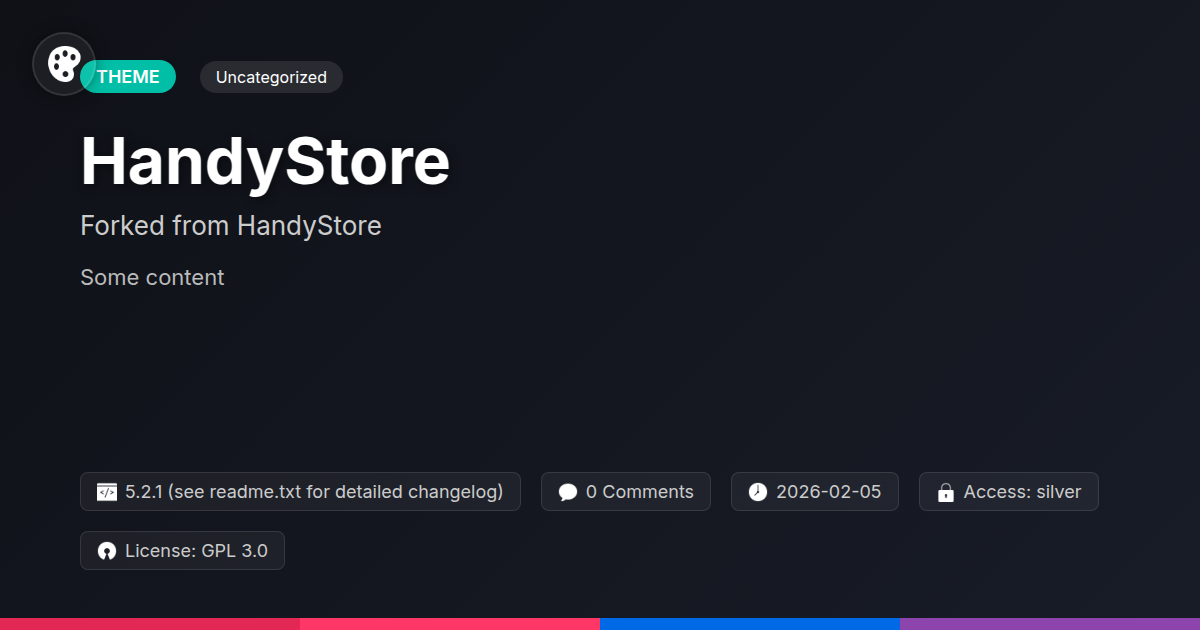 THEME

Uncategorized

HandyStore

Forked from HandyStore

Some content

5.2.1 (see readme.txt for detailed changelog)

0 Comments

2026-02-05

Access: silver

License: GPL 3.0