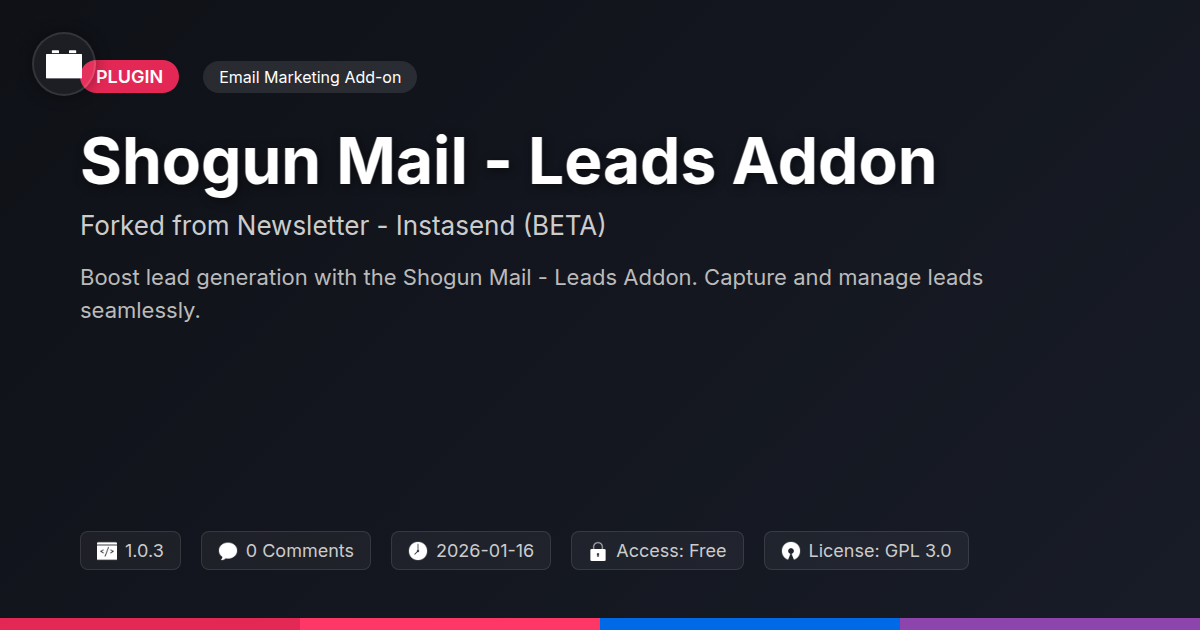 PLUGIN

Email Marketing Add-on

Shogun Mail - Leads Addon

Forked from Newsletter - Instasend (BETA)

Boost lead generation with the Shogun Mail - Leads Addon. Capture and manage leads seamlessly.

1.0.3

0 Comments

2026-01-16

Access: Free

License: GPL 3.0