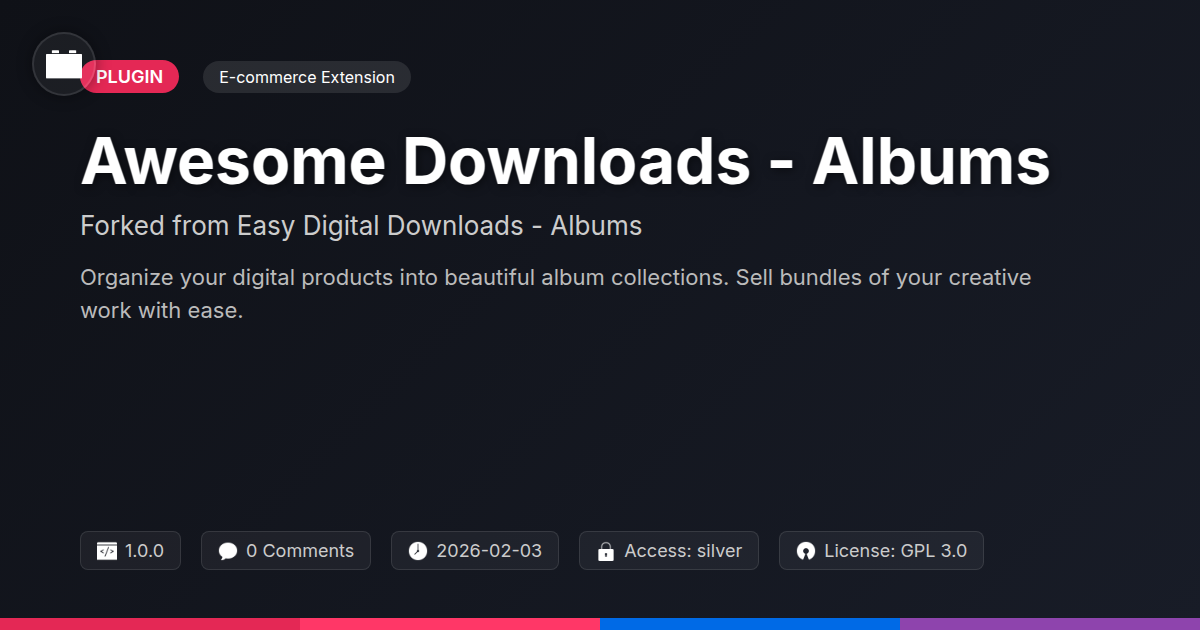 PLUGIN

E-commerce Extension

Awesome Downloads - Albums

Forked from Easy Digital Downloads - Albums

Organize your digital products into beautiful album collections. Sell bundles of your creative work with ease.

1.0.0

0 Comments

2026-02-03

Access: silver

License: GPL 3.0