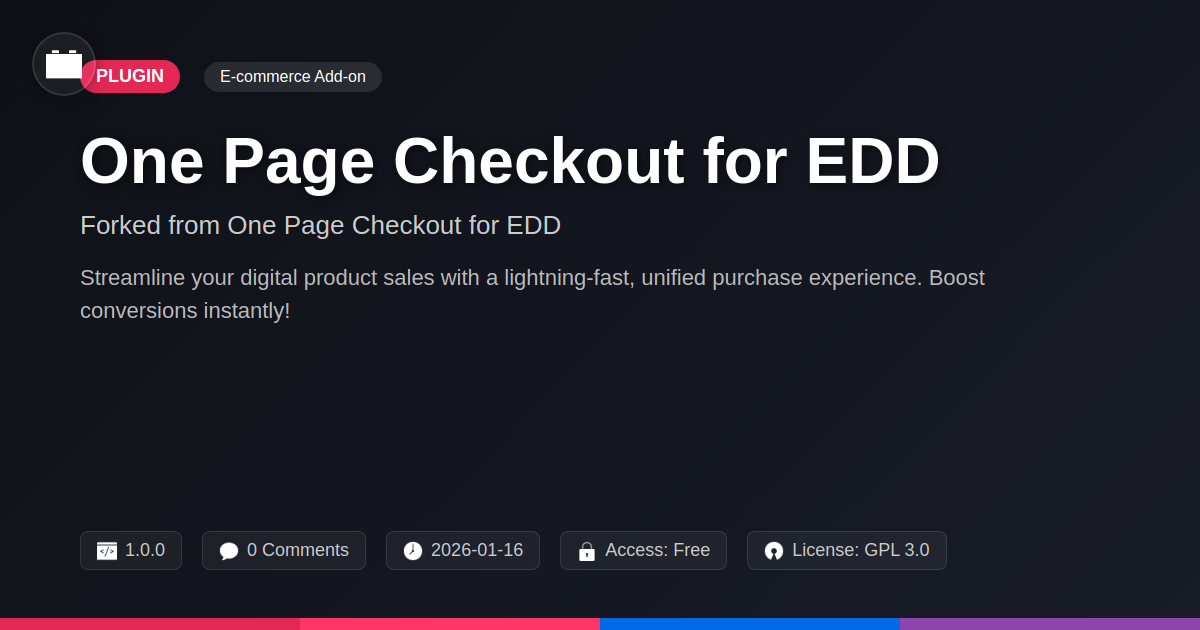 PLUGIN

E-commerce Add-on

One Page Checkout for EDD

Forked from One Page Checkout for EDD

Streamline your digital product sales with a lightning-fast, unified purchase experience. Boost conversions instantly!

1.0.0

0 Comments

2026-01-16

Access: Free

License: GPL 3.0