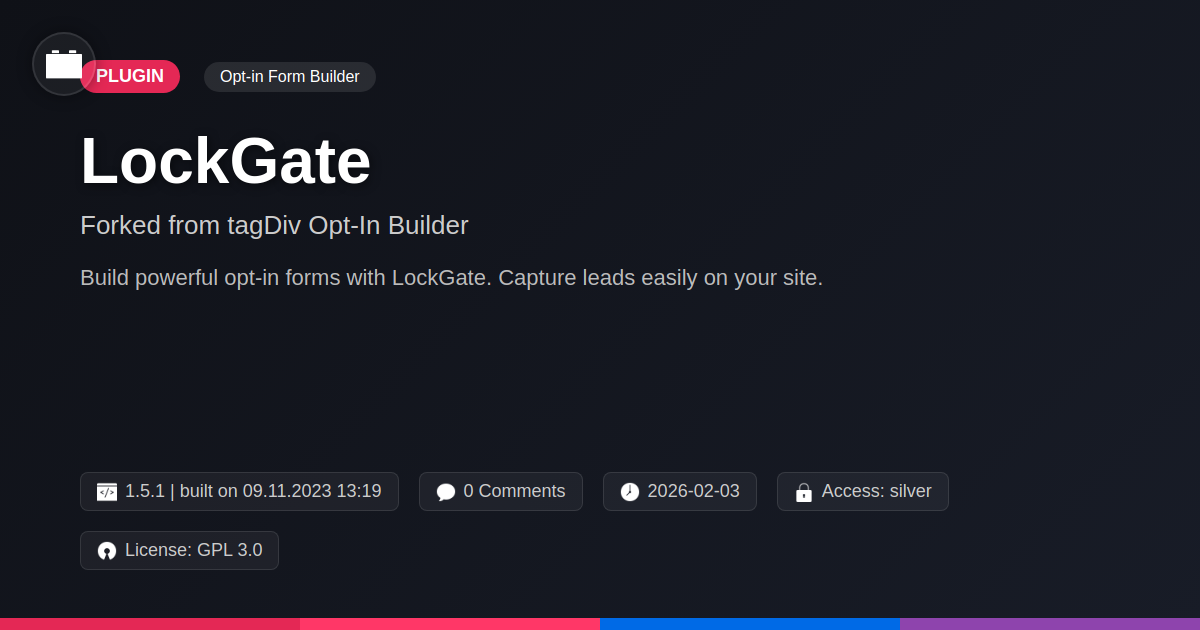 PLUGIN

Opt-in Form Builder

LockGate

Forked from tagDiv Opt-In Builder

Build powerful opt-in forms with LockGate. Capture leads easily on your site.

1.5.1 | built on 09.11.2023 13:19

0 Comments

2026-02-03

Access: silver

License: GPL 3.0