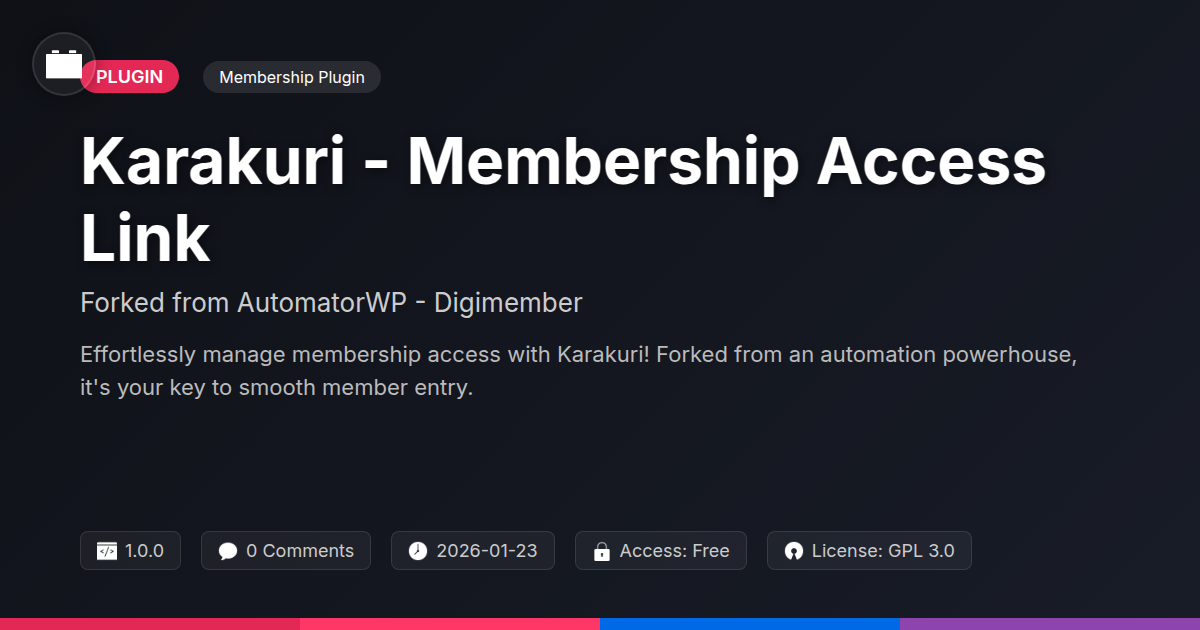 PLUGIN Membership Plugin

Karakuri - Membership Access Link

Forked from AutomatorWP - Digimember

Effortlessly manage membership access with Karakuri! Forked from an automation powerhouse, it's your key to smooth member entry.

1.0.0 0 Comments 2026-01-23 Access: Free License: GPL 3.0