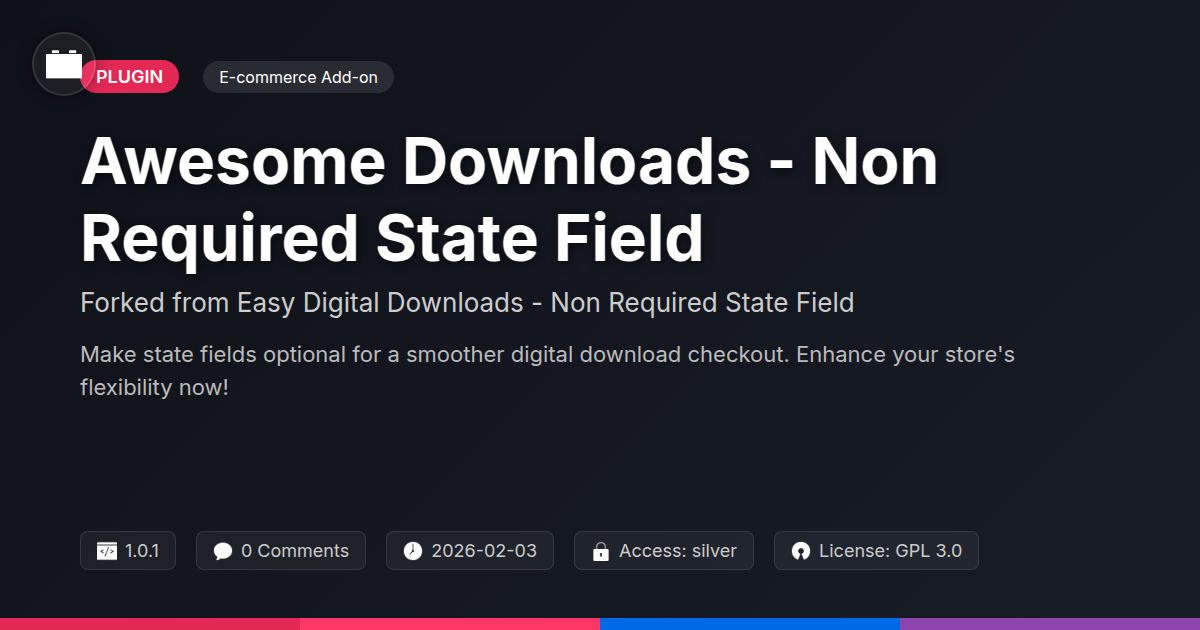 PLUGIN
E-commerce Add-on

Awesome Downloads - Non Required State Field

Forked from Easy Digital Downloads - Non Required State Field

Make state fields optional for a smoother digital download checkout. Enhance your store's flexibility now!

1.0.1
0 Comments
2026-02-03
Access: silver
License: GPL 3.0