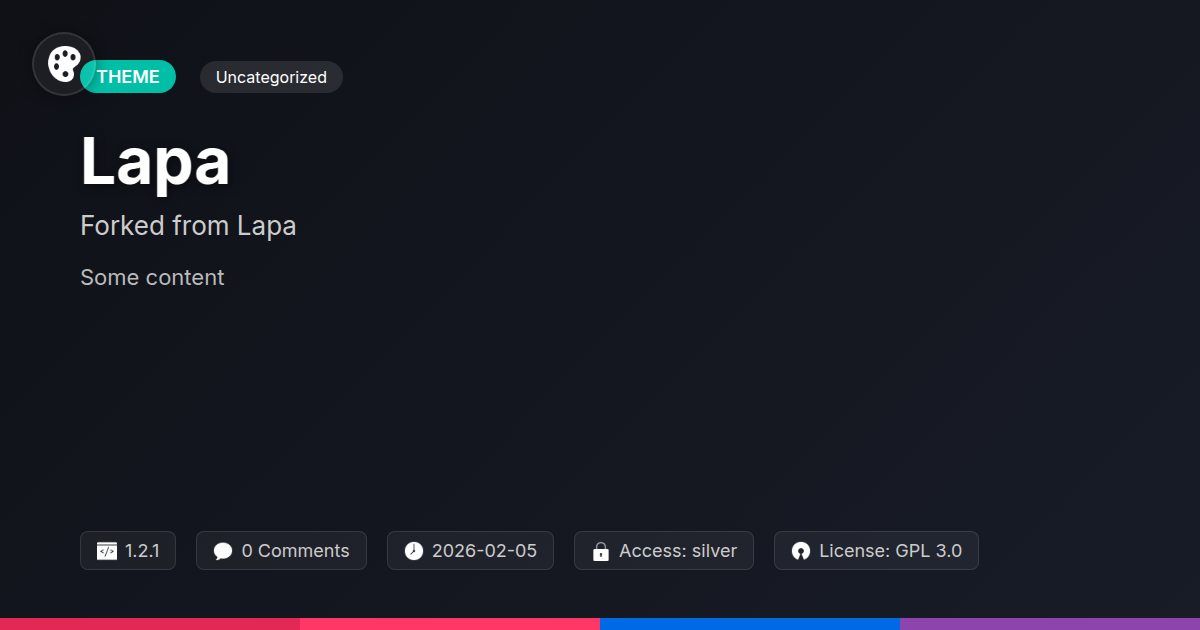 THEME

Uncategorized

Lapa

Forked from Lapa

Some content

1.2.1

0 Comments

2026-02-05

Access: silver

License: GPL 3.0