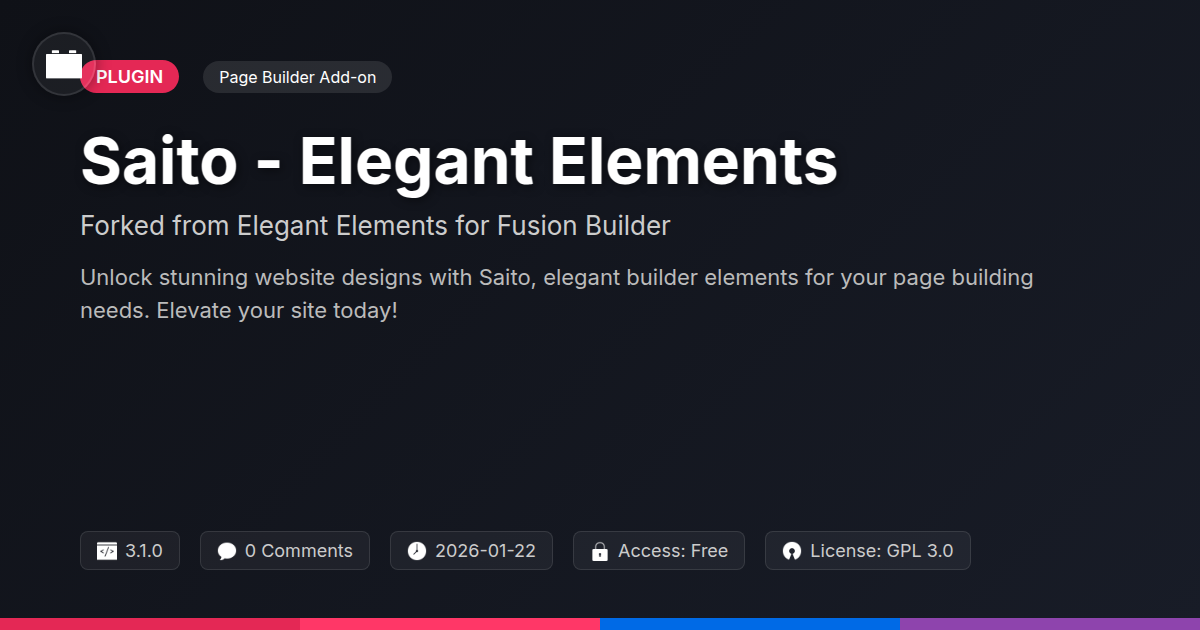 PLUGIN
Page Builder Add-on

Saito - Elegant Elements

Forked from Elegant Elements for Fusion Builder

Unlock stunning website designs with Saito, elegant builder elements for your page building needs. Elevate your site today!

3.1.0
0 Comments
2026-01-22
Access: Free
License: GPL 3.0