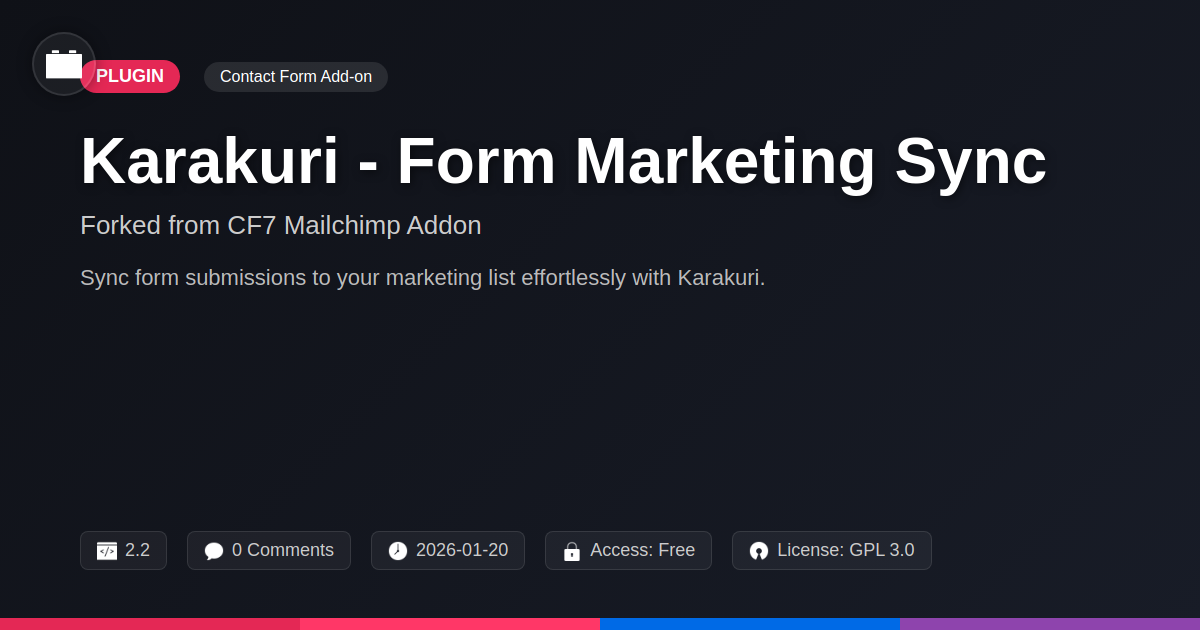 PLUGIN

Contact Form Add-on

Karakuri - Form Marketing Sync

Forked from CF7 Mailchimp Addon

Sync form submissions to your marketing list effortlessly with Karakuri.

2.2

0 Comments

2026-01-20

Access: Free

License: GPL 3.0