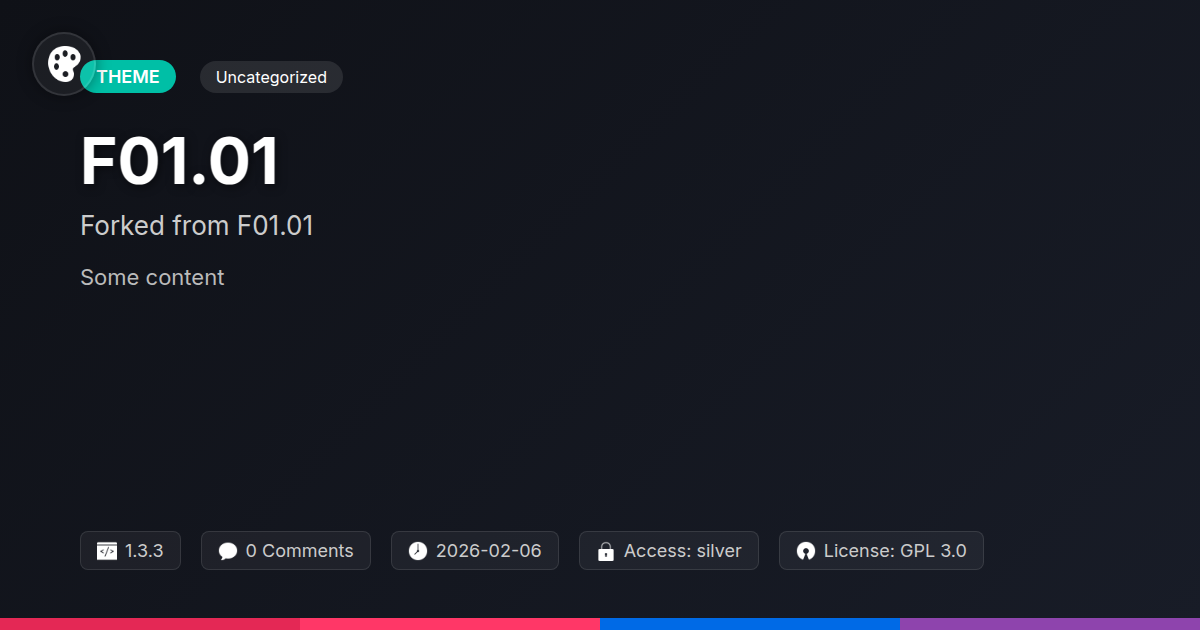 THEME

Uncategorized

F01.01

Forked from F01.01

Some content

1.3.3

0 Comments

2026-02-06

Access: silver

License: GPL 3.0