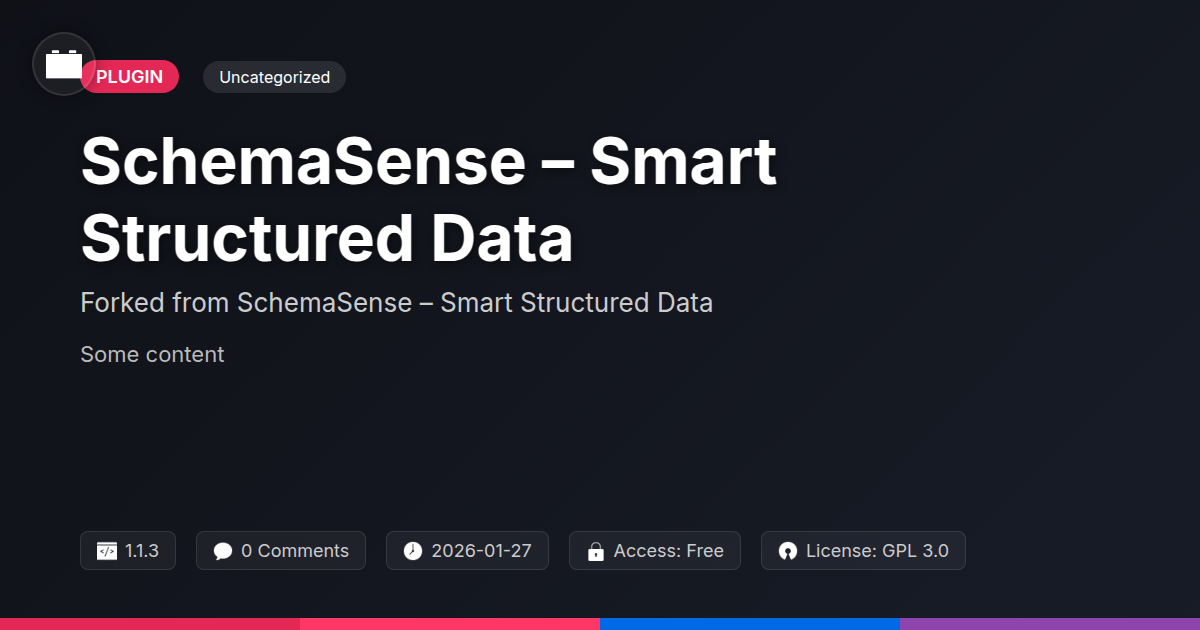 PLUGIN

Uncategorized

SchemaSense – Smart Structured Data

Forked from SchemaSense – Smart Structured Data

Some content

1.1.3

0 Comments

2026-01-27

Access: Free

License: GPL 3.0