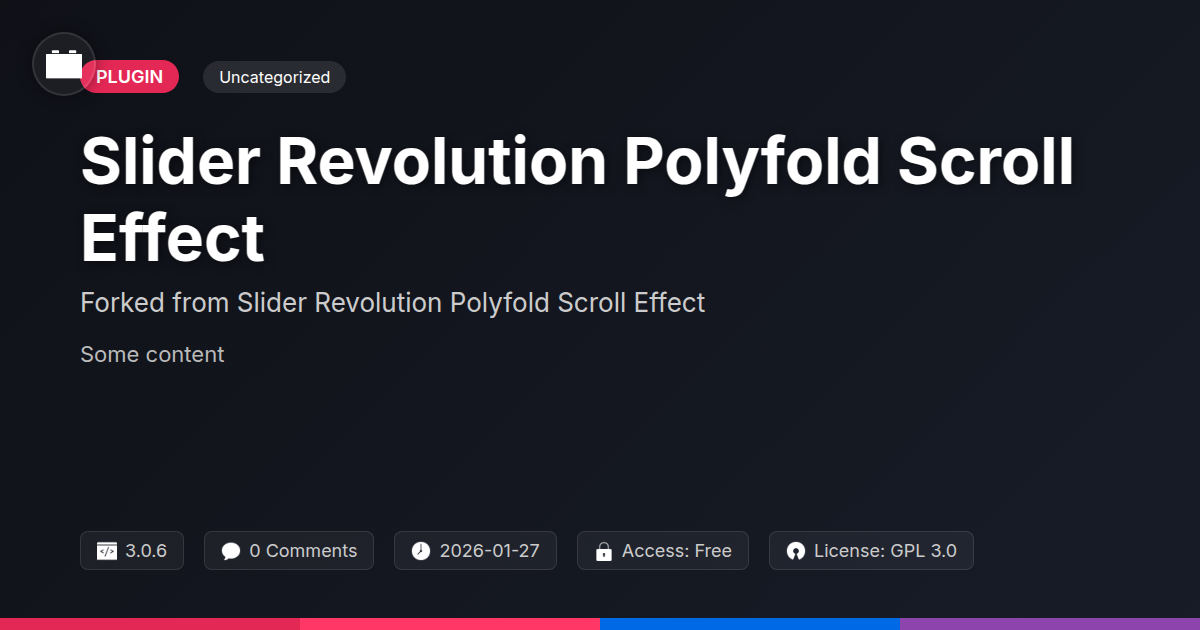 PLUGIN

Uncategorized

Slider Revolution Polyfold Scroll Effect

Forked from Slider Revolution Polyfold Scroll Effect

Some content

3.0.6

0 Comments

2026-01-27

Access: Free

License: GPL 3.0