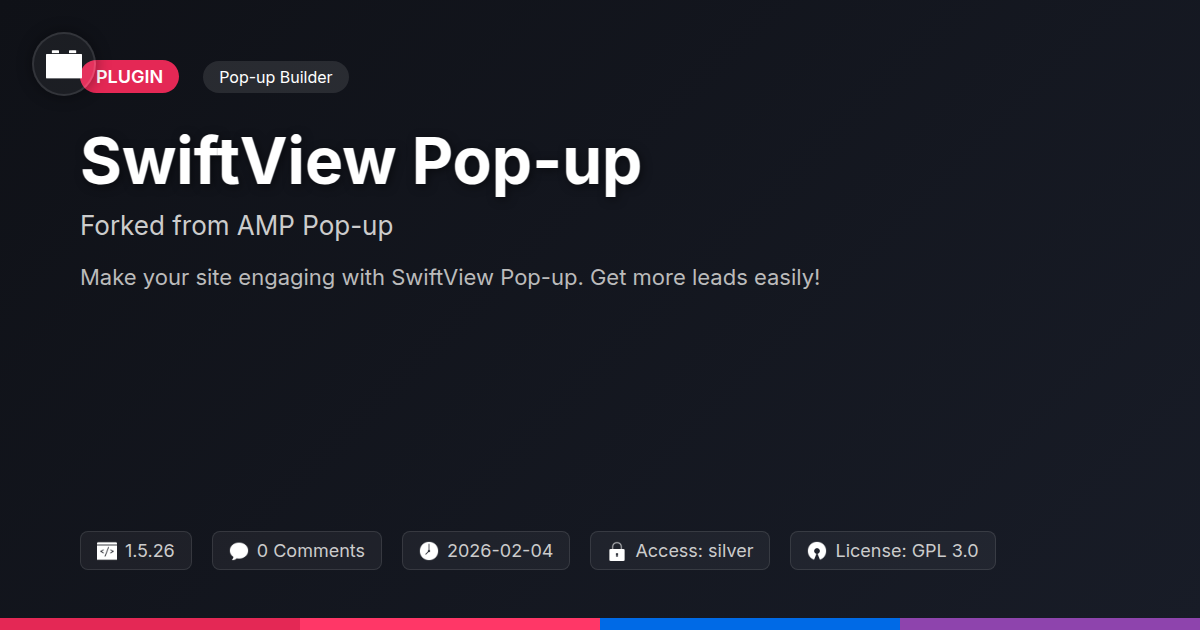 PLUGIN

Pop-up Builder

SwiftView Pop-up

Forked from AMP Pop-up

Make your site engaging with SwiftView Pop-up. Get more leads easily!

1.5.26

0 Comments

2026-02-04

Access: silver

License: GPL 3.0