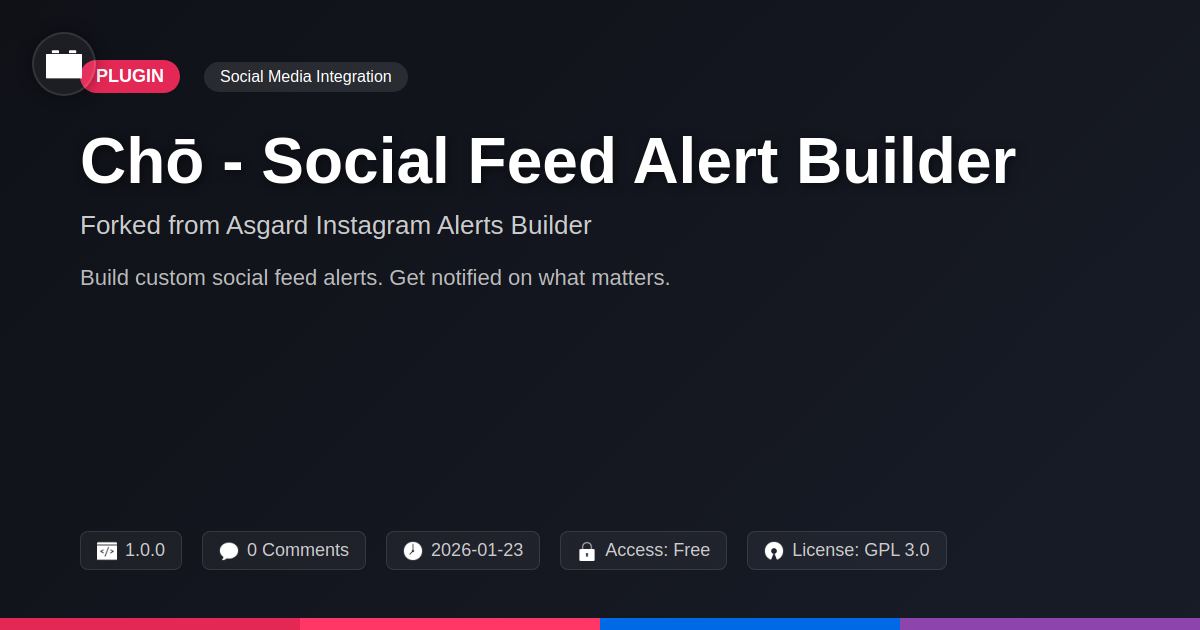 PLUGIN
Social Media Integration

Chō - Social Feed Alert Builder

Forked from Asgard Instagram Alerts Builder

Build custom social feed alerts. Get notified on what matters.

1.0.0
0 Comments
2026-01-23
Access: Free
License: GPL 3.0