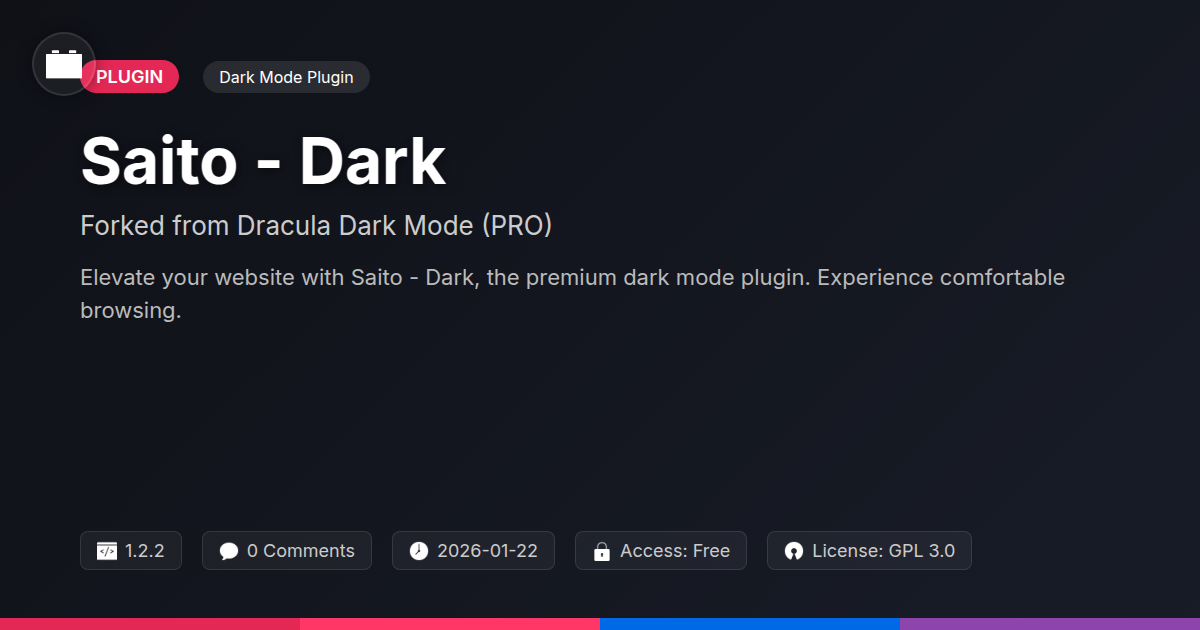 PLUGIN

Dark Mode Plugin

Saito - Dark

Forked from Dracula Dark Mode (PRO)

Elevate your website with Saito - Dark, the premium dark mode plugin. Experience comfortable browsing.

1.2.2

0 Comments

2026-01-22

Access: Free

License: GPL 3.0