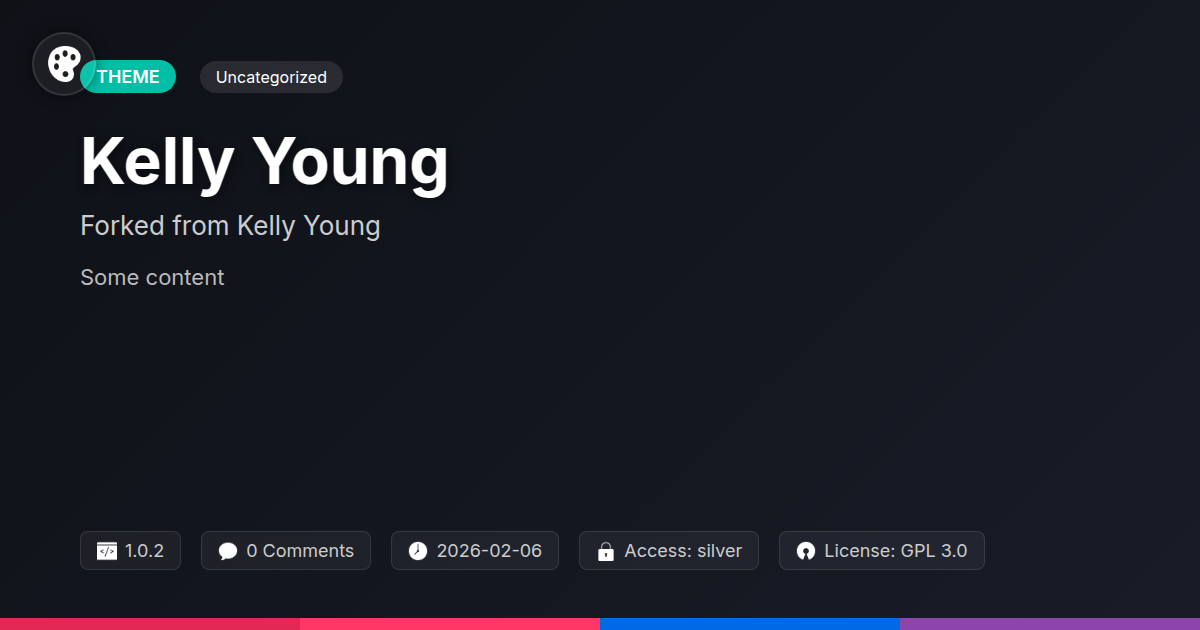 THEME

Uncategorized

Kelly Young

Forked from Kelly Young

Some content

1.0.2

0 Comments

2026-02-06

Access: silver

License: GPL 3.0