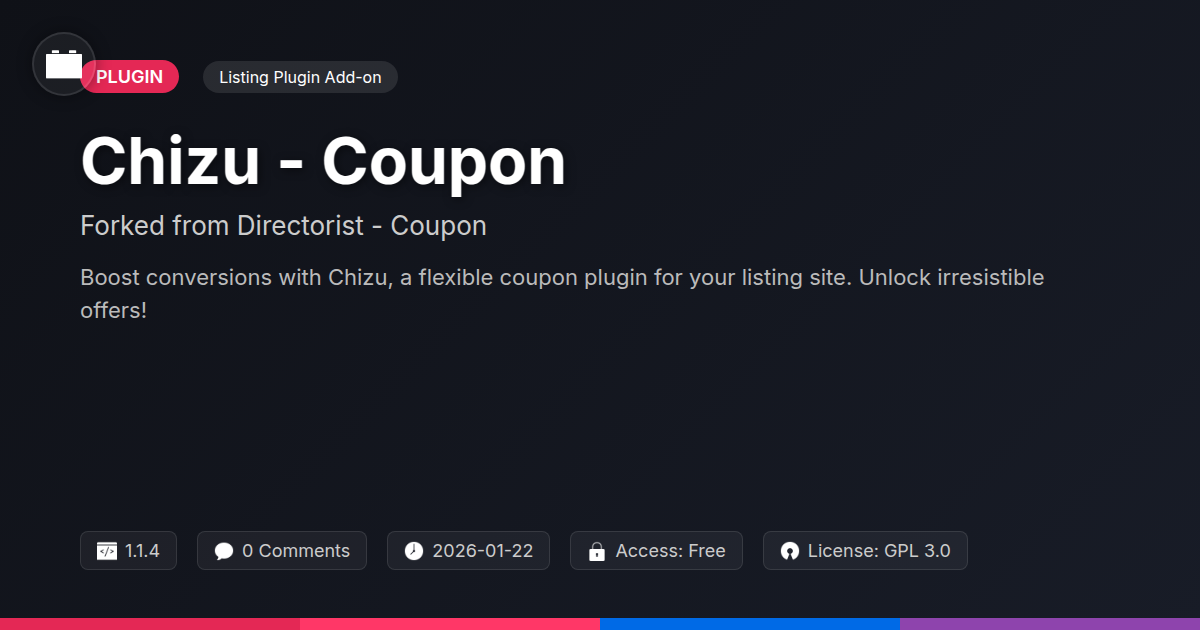 PLUGIN

Listing Plugin Add-on

Chizu - Coupon

Forked from Directorist - Coupon

Boost conversions with Chizu, a flexible coupon plugin for your listing site. Unlock irresistible offers!

1.1.4

0 Comments

2026-01-22

Access: Free

License: GPL 3.0