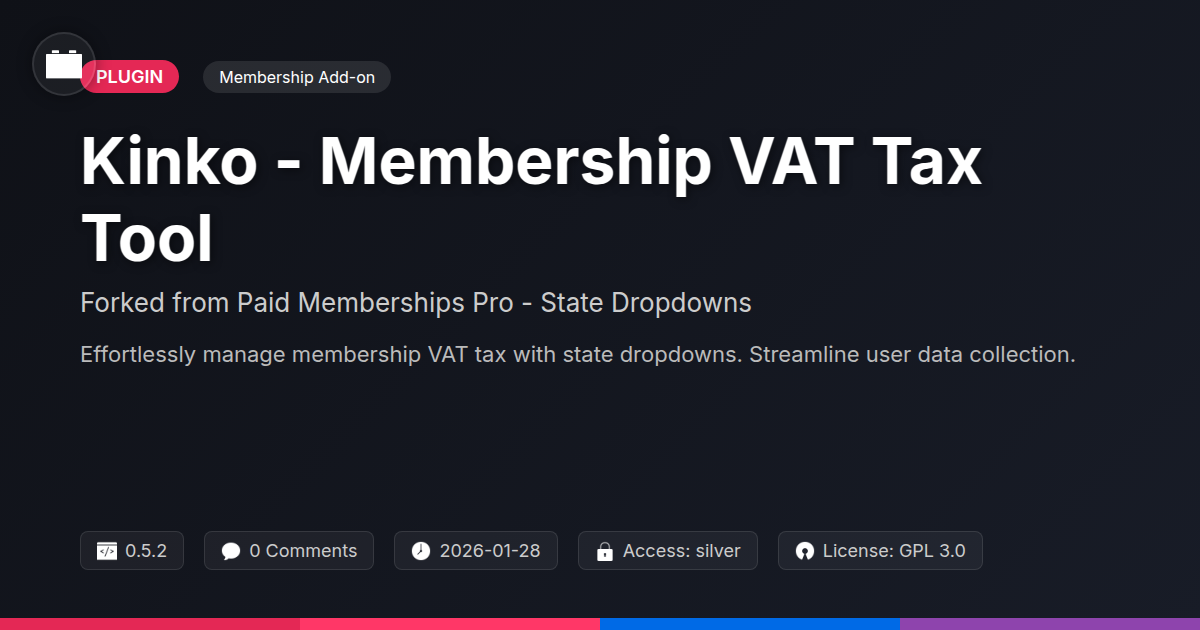 PLUGIN

Membership Add-on

Kinko - Membership VAT Tax Tool

Forked from Paid Memberships Pro - State Dropdowns

Effortlessly manage membership VAT tax with state dropdowns. Streamline user data collection.

0.5.2

0 Comments

2026-01-28

Access: silver

License: GPL 3.0