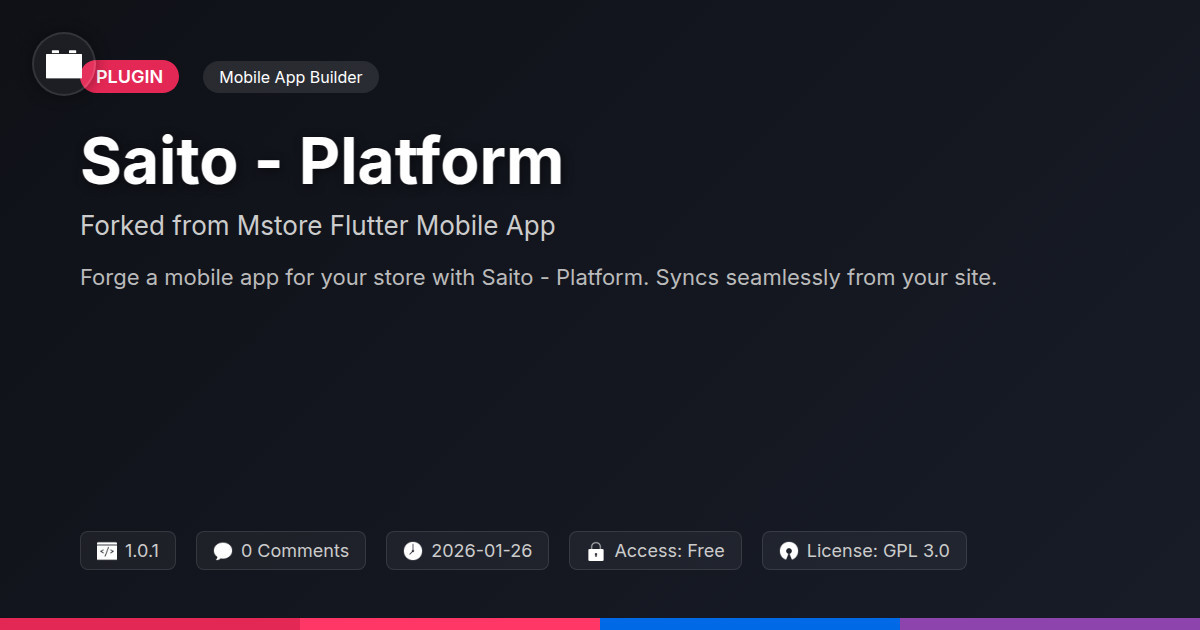 PLUGIN

Mobile App Builder

Saito - Platform

Forked from Mstore Flutter Mobile App

Forge a mobile app for your store with Saito - Platform. Syncs seamlessly from your site.

1.0.1

0 Comments

2026-01-26

Access: Free

License: GPL 3.0