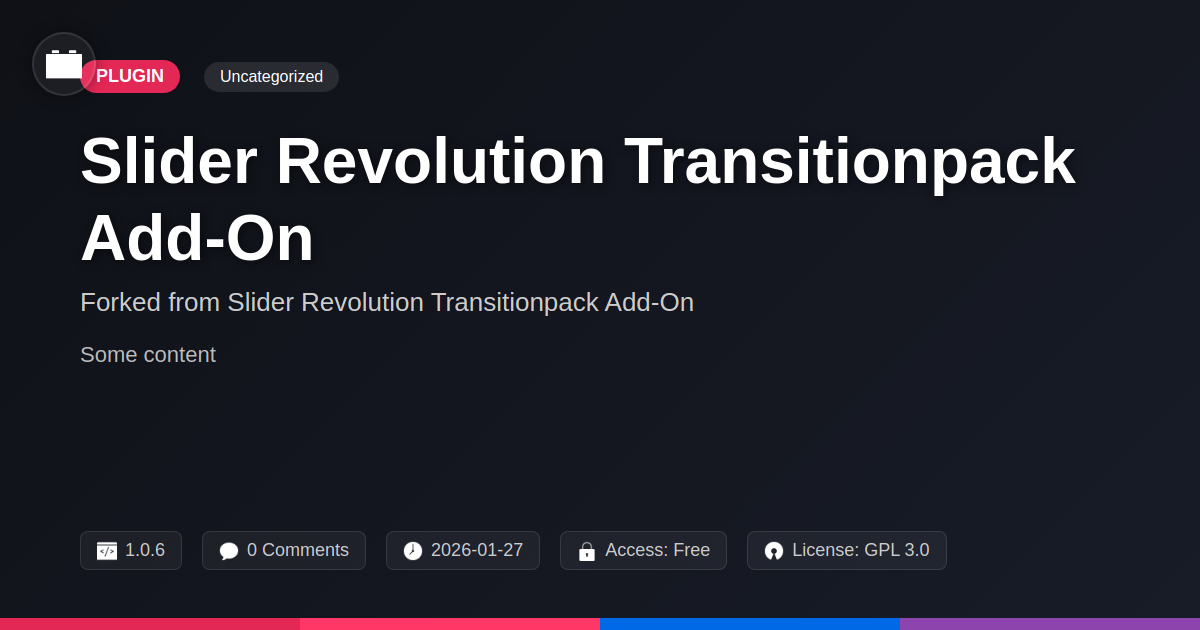 PLUGIN

Uncategorized

Slider Revolution Transitionpack Add-On

Forked from Slider Revolution Transitionpack Add-On

Some content

1.0.6

0 Comments

2026-01-27

Access: Free

License: GPL 3.0