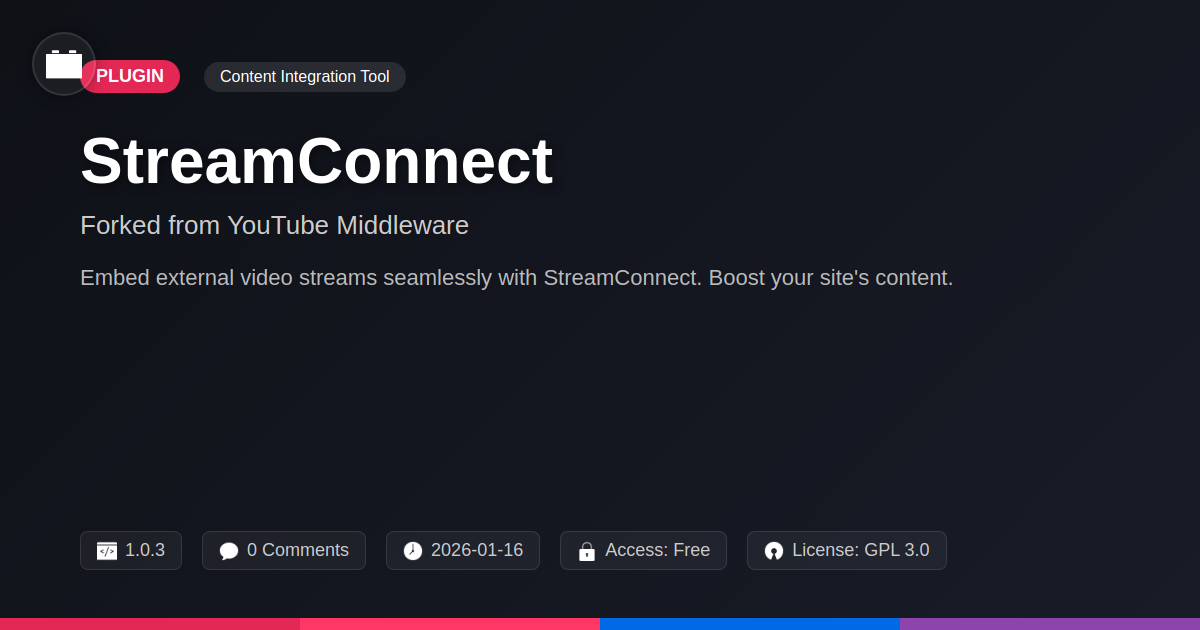 PLUGIN

Content Integration Tool

StreamConnect

Forked from YouTube Middleware

Embed external video streams seamlessly with StreamConnect. Boost your site's content.

1.0.3

0 Comments

2026-01-16

Access: Free

License: GPL 3.0