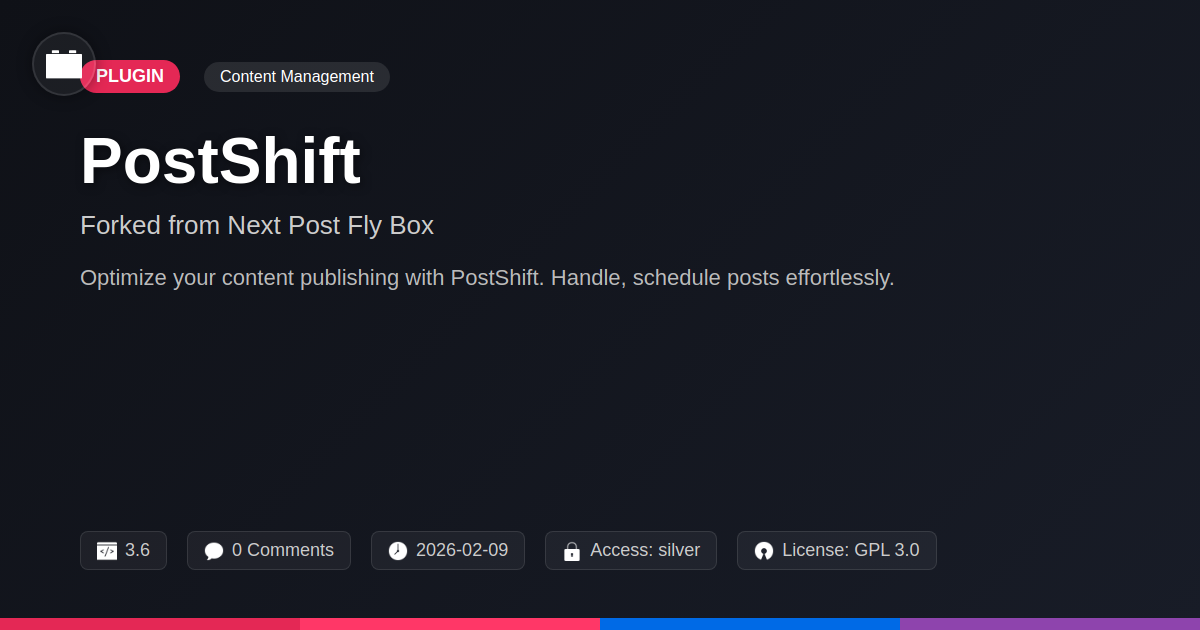 PLUGIN

Content Management

PostShift

Forked from Next Post Fly Box

Optimize your content publishing with PostShift. Handle, schedule posts effortlessly.

3.6

0 Comments

2026-02-09

Access: silver

License: GPL 3.0