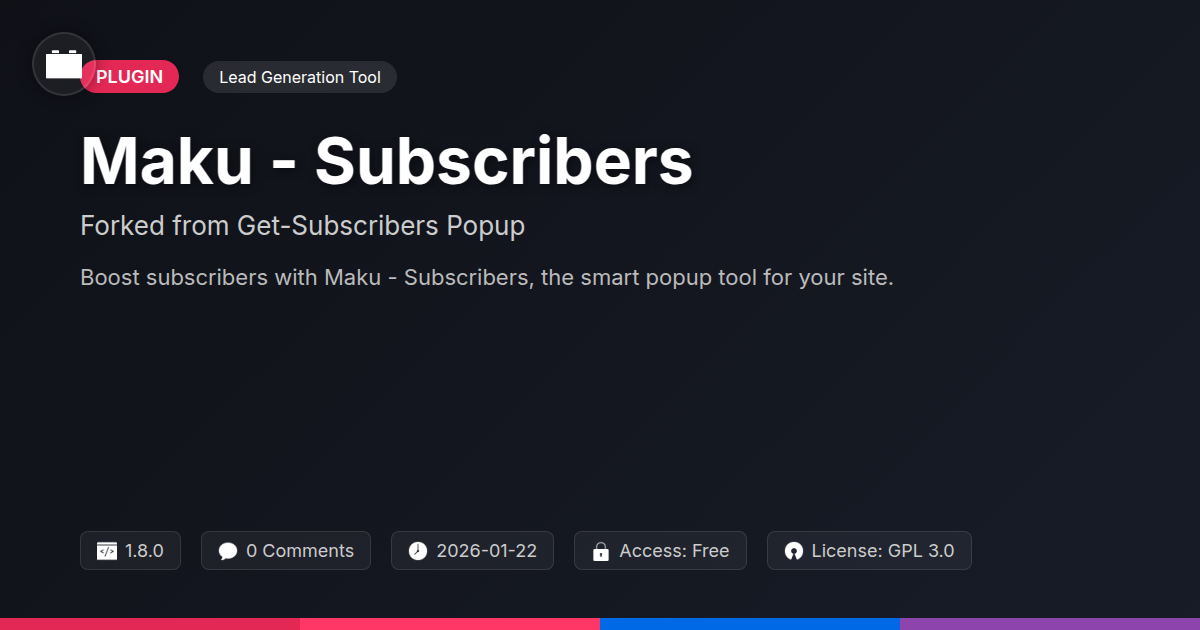 PLUGIN

Lead Generation Tool

Maku - Subscribers

Forked from Get-Subscribers Popup

Boost subscribers with Maku - Subscribers, the smart popup tool for your site.

1.8.0

0 Comments

2026-01-22

Access: Free

License: GPL 3.0