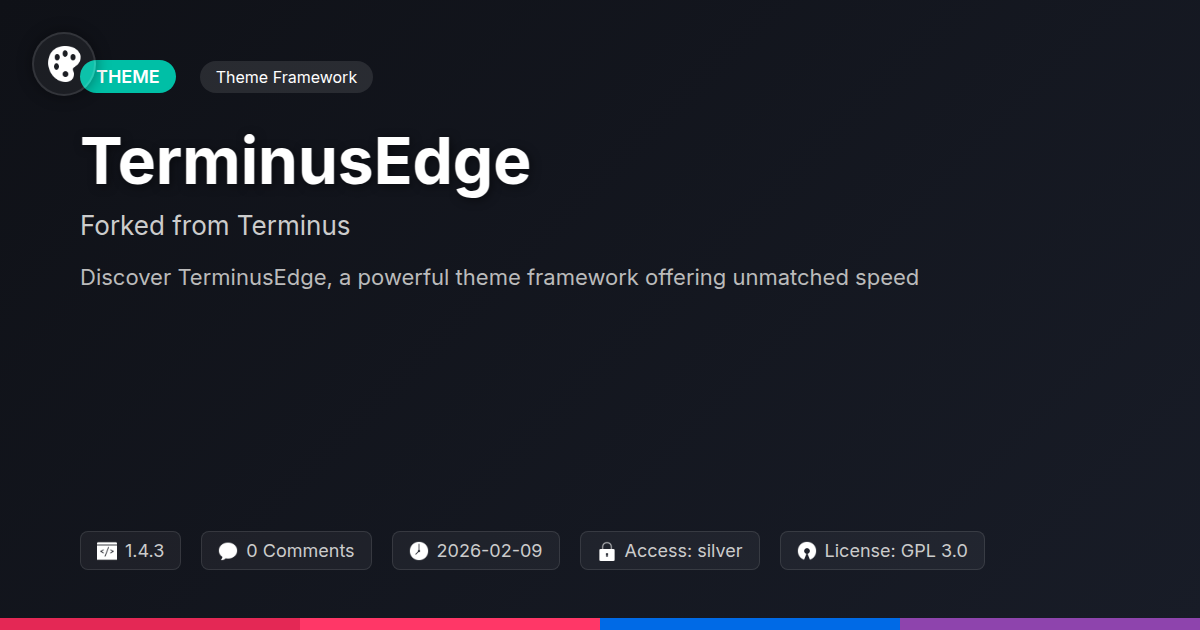 THEME

Theme Framework

TerminusEdge

Forked from Terminus

Discover TerminusEdge, a powerful theme framework offering unmatched speed

1.4.3

0 Comments

2026-02-09

Access: silver

License: GPL 3.0