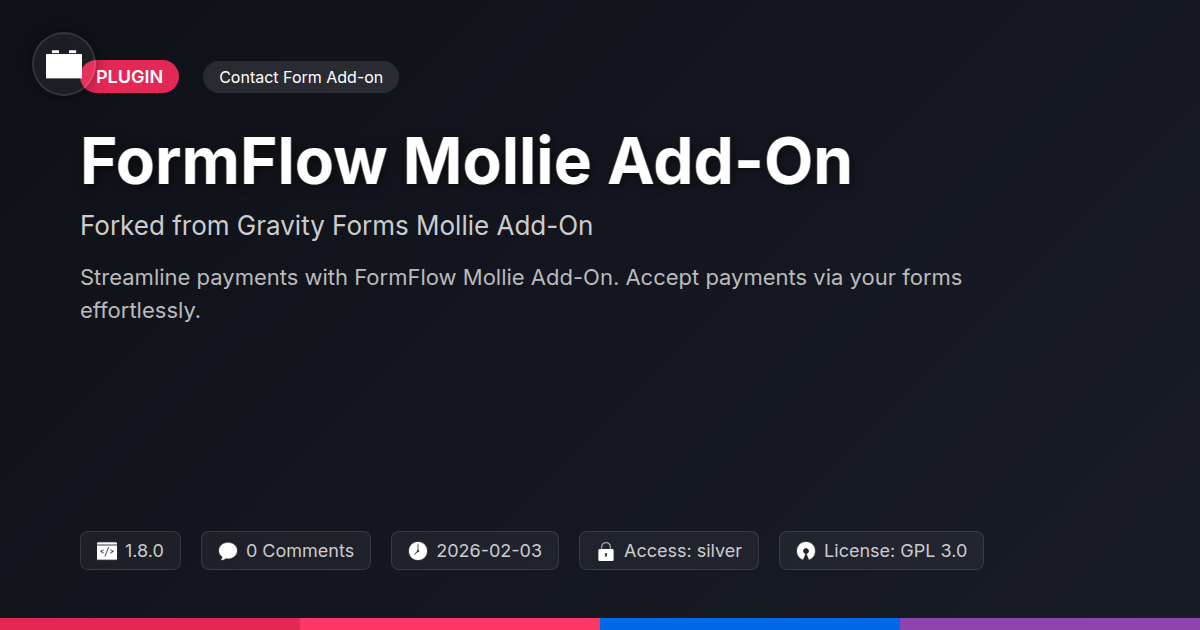 PLUGIN

Contact Form Add-on

FormFlow Mollie Add-On

Forked from Gravity Forms Mollie Add-On

Streamline payments with FormFlow Mollie Add-On. Accept payments via your forms effortlessly.

1.8.0

0 Comments

2026-02-03

Access: silver

License: GPL 3.0