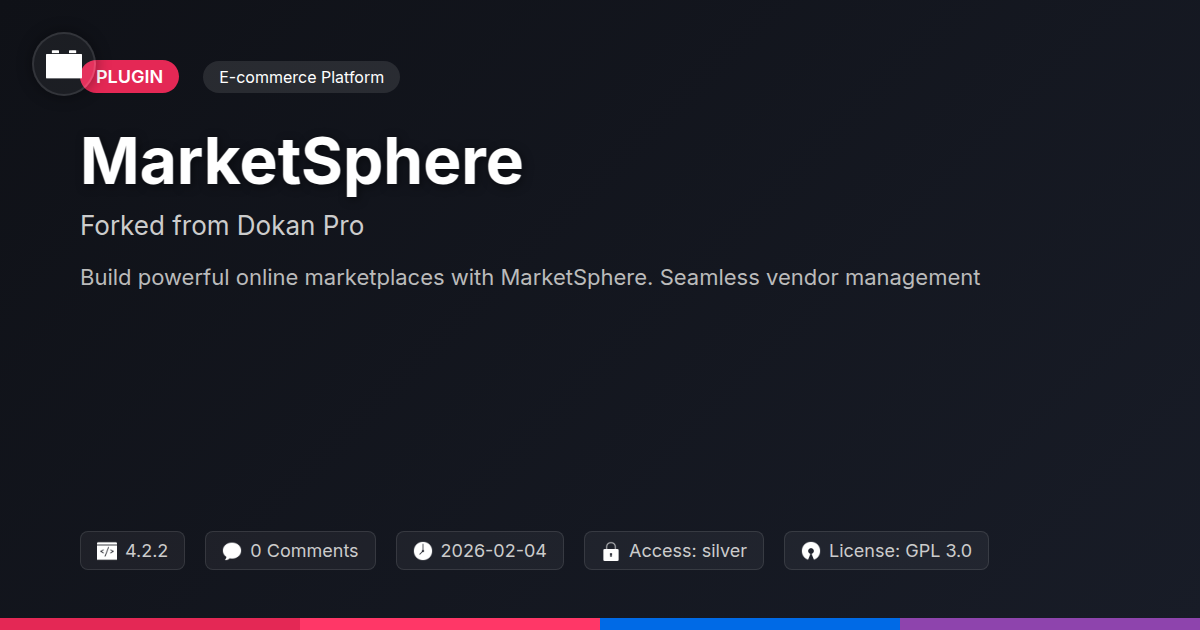 PLUGIN

E-commerce Platform

MarketSphere

Forked from Dokan Pro

Build powerful online marketplaces with MarketSphere. Seamless vendor management

4.2.2

0 Comments

2026-02-04

Access: silver

License: GPL 3.0