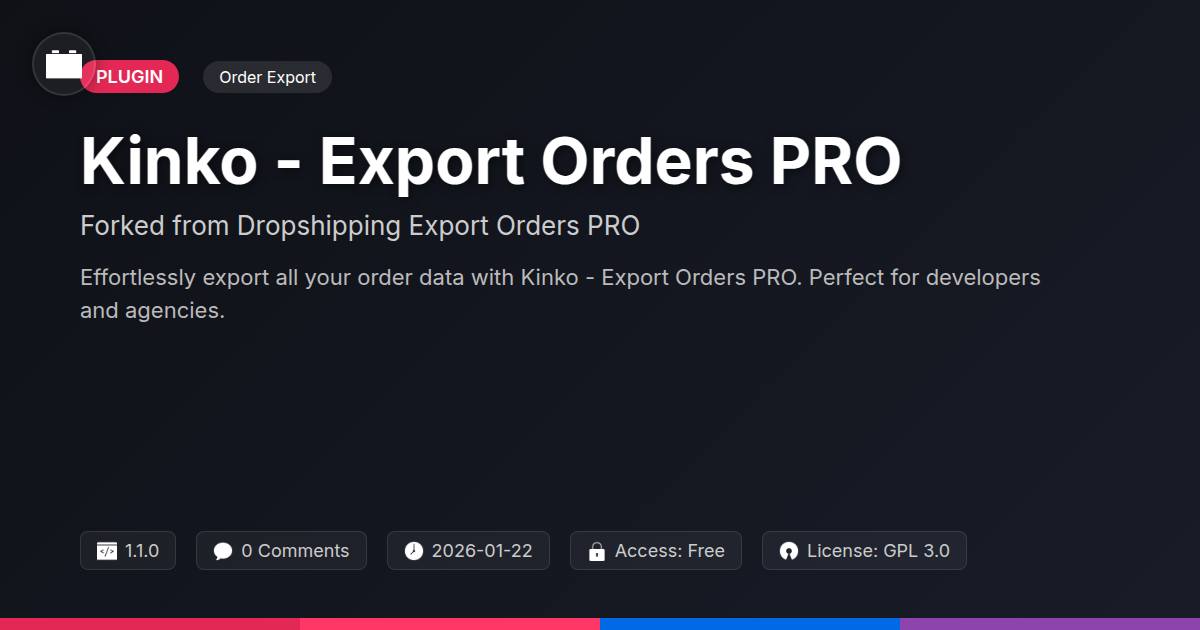 PLUGIN

Order Export

Kinko - Export Orders PRO

Forked from Dropshipping Export Orders PRO

Effortlessly export all your order data with Kinko - Export Orders PRO. Perfect for developers and agencies.

1.1.0

0 Comments

2026-01-22

Access: Free

License: GPL 3.0