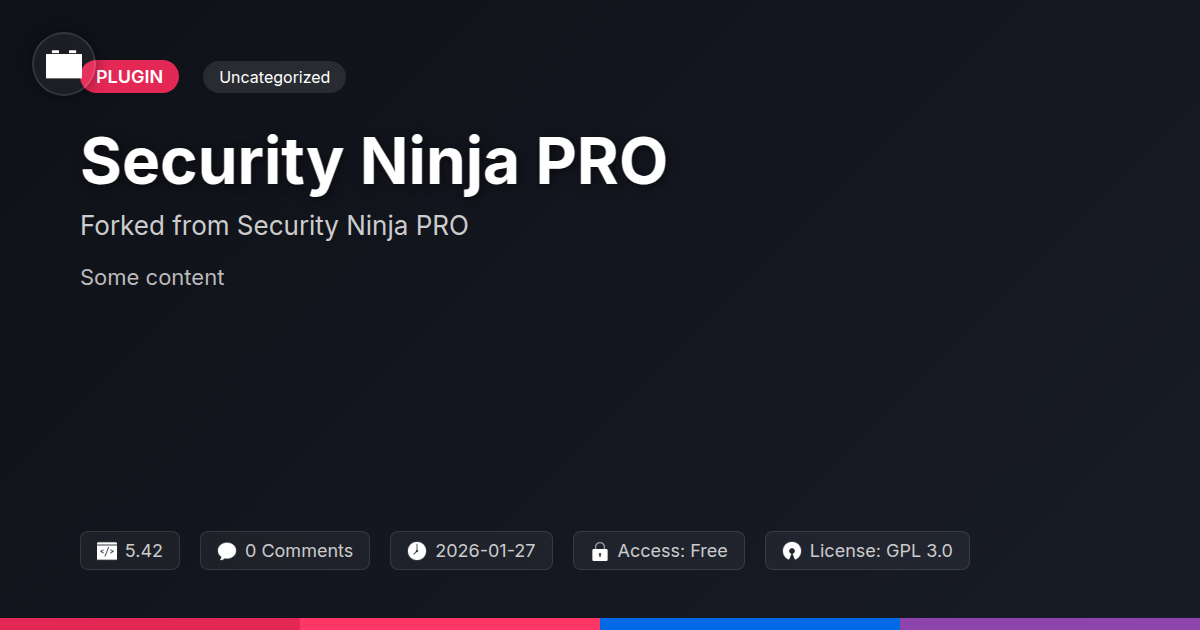 PLUGIN

Uncategorized

Security Ninja PRO

Forked from Security Ninja PRO

Some content

5.42

0 Comments

2026-01-27

Access: Free

License: GPL 3.0