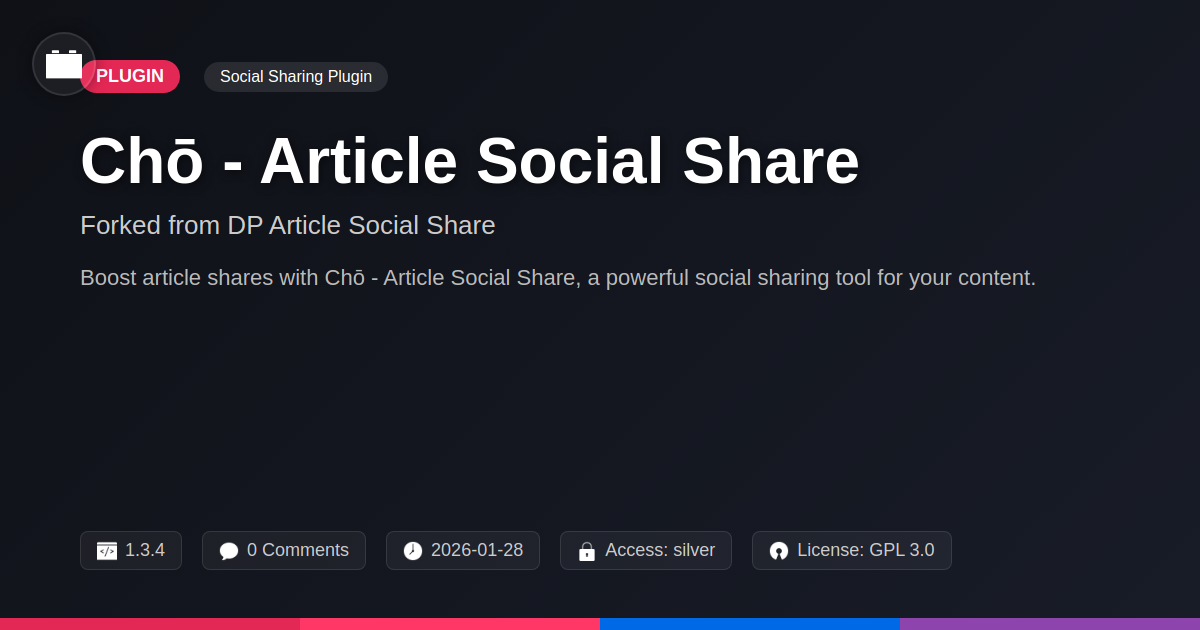 PLUGIN

Social Sharing Plugin

Chō - Article Social Share

Forked from DP Article Social Share

Boost article shares with Chō - Article Social Share, a powerful social sharing tool for your content.

1.3.4

0 Comments

2026-01-28

Access: silver

License: GPL 3.0