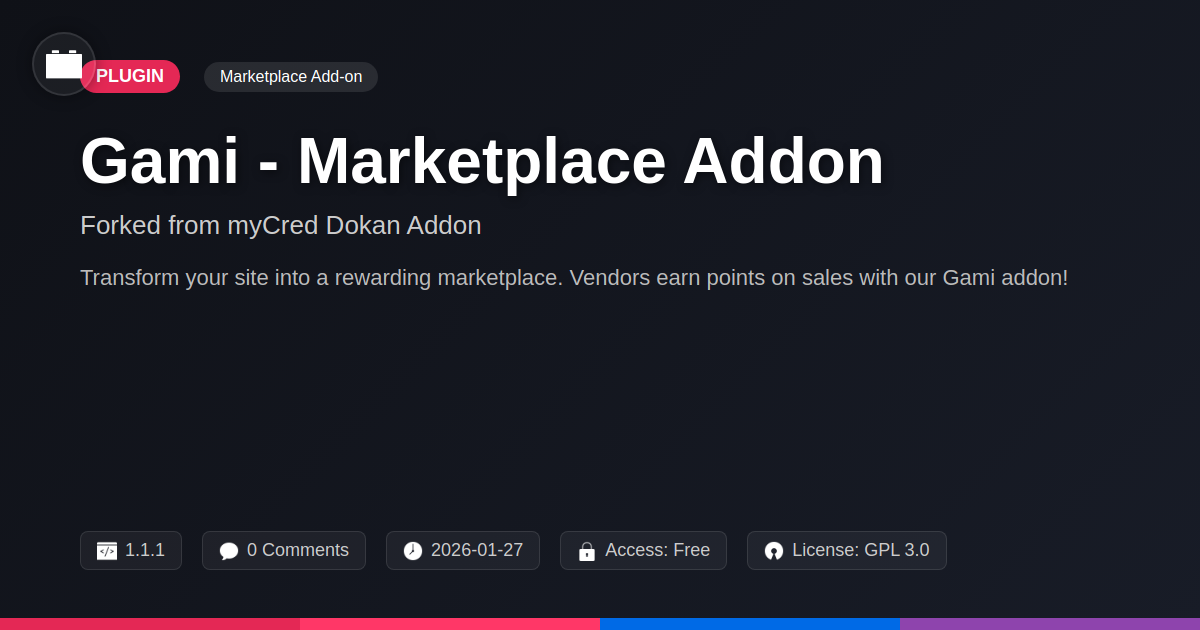 PLUGIN

Marketplace Add-on

Gami - Marketplace Addon

Forked from myCred Dokan Addon

Transform your site into a rewarding marketplace. Vendors earn points on sales with our Gami addon!

1.1.1

0 Comments

2026-01-27

Access: Free

License: GPL 3.0