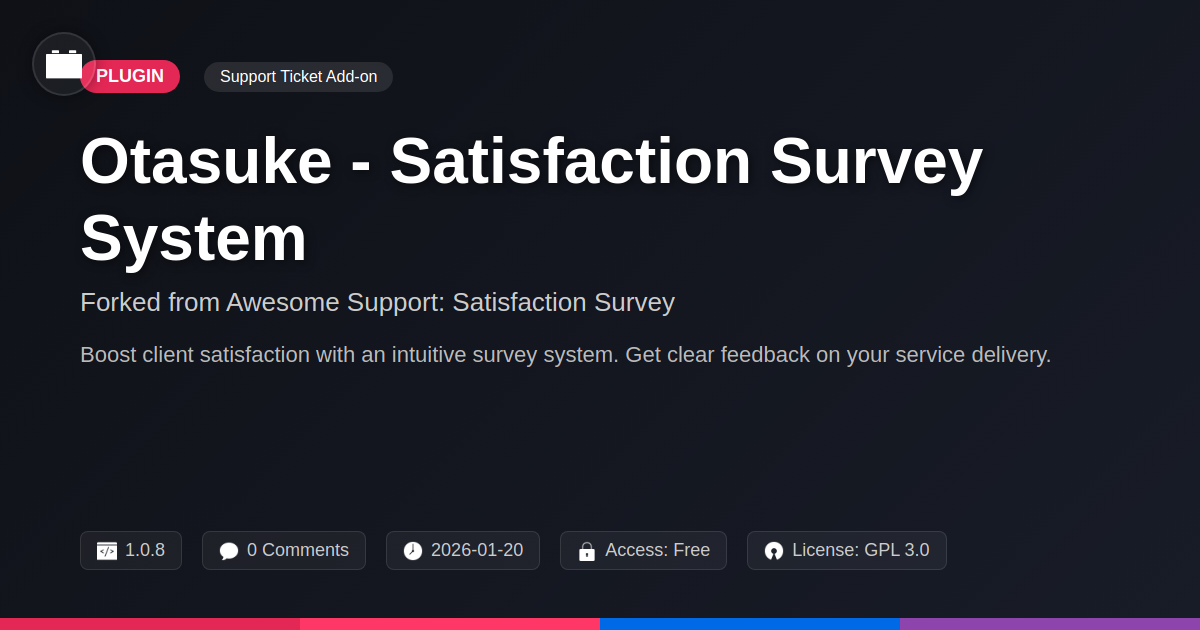 PLUGIN

Support Ticket Add-on

Otasuke - Satisfaction Survey System

Forked from Awesome Support: Satisfaction Survey

Boost client satisfaction with an intuitive survey system. Get clear feedback on your service delivery.

1.0.8

0 Comments

2026-01-20

Access: Free

License: GPL 3.0