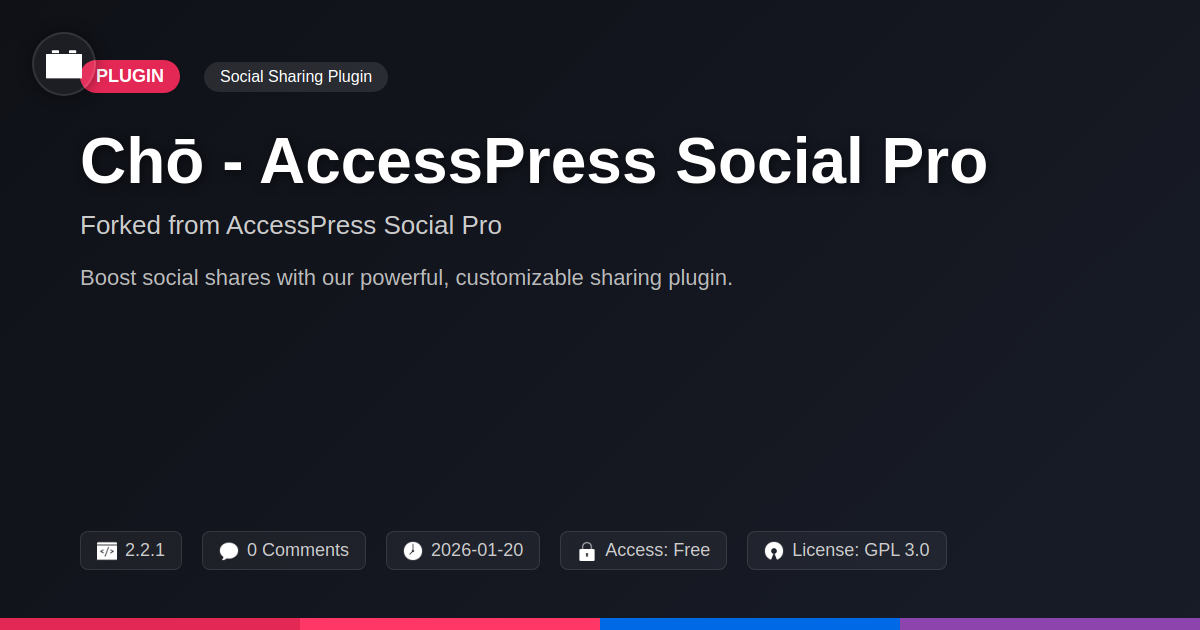 PLUGIN

Social Sharing Plugin

Chō - AccessPress Social Pro

Forked from AccessPress Social Pro

Boost social shares with our powerful, customizable sharing plugin.

2.2.1

0 Comments

2026-01-20

Access: Free

License: GPL 3.0