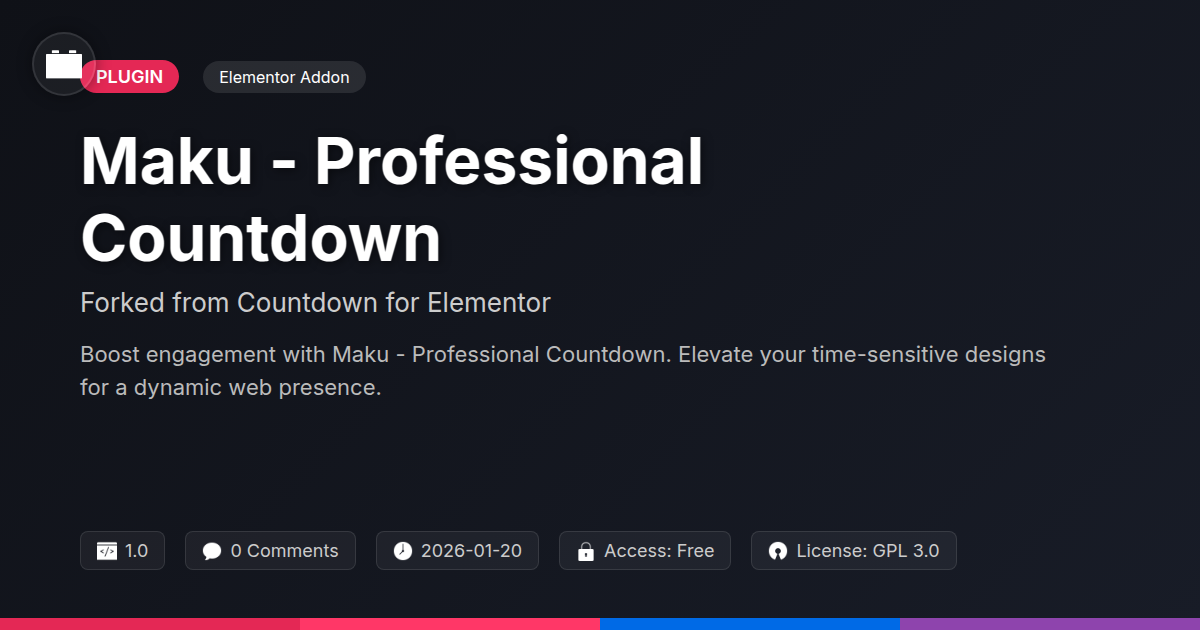 PLUGIN

Elementor Addon

Maku - Professional Countdown

Forked from Countdown for Elementor

Boost engagement with Maku - Professional Countdown. Elevate your time-sensitive designs for a dynamic web presence.

1.0

0 Comments

2026-01-20

Access: Free

License: GPL 3.0