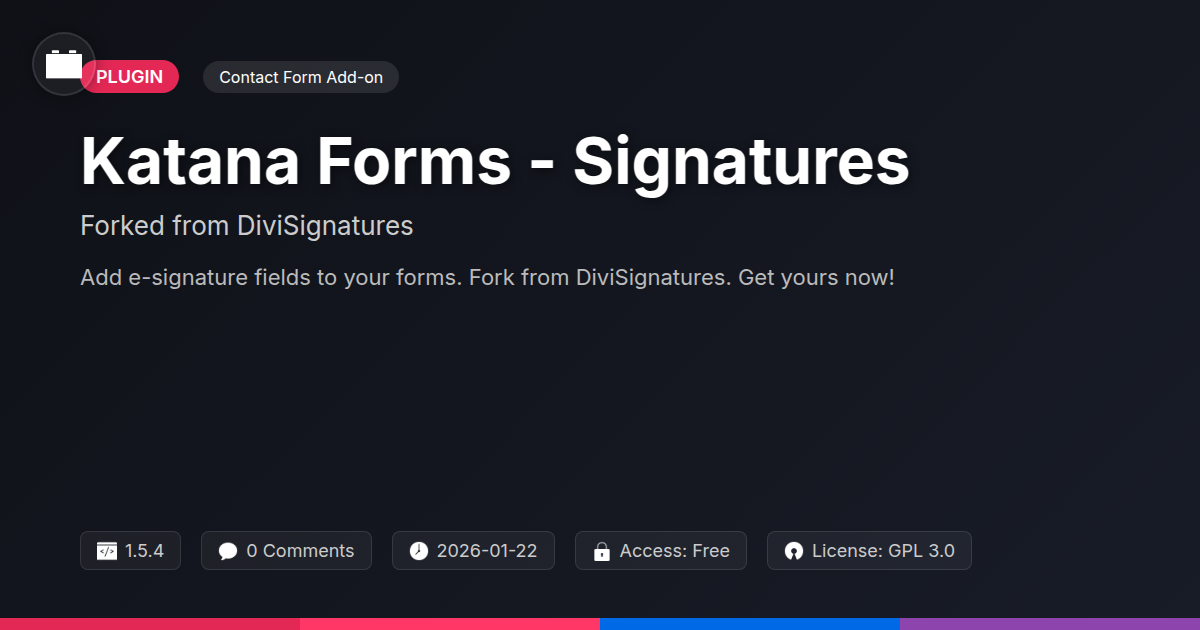 PLUGIN

Contact Form Add-on

Katana Forms - Signatures

Forked from DiviSignatures

Add e-signature fields to your forms. Fork from DiviSignatures. Get yours now!

1.5.4

0 Comments

2026-01-22

Access: Free

License: GPL 3.0