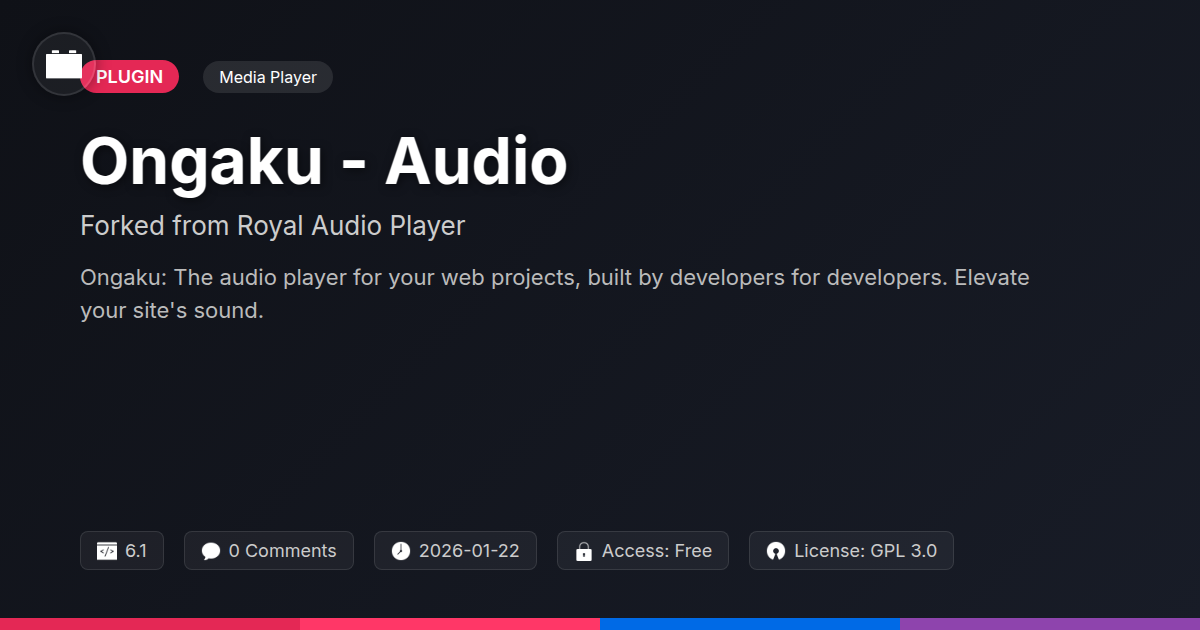 PLUGIN

Media Player

Ongaku - Audio

Forked from Royal Audio Player

Ongaku: The audio player for your web projects, built by developers for developers. Elevate your site's sound.

6.1

0 Comments

2026-01-22

Access: Free

License: GPL 3.0