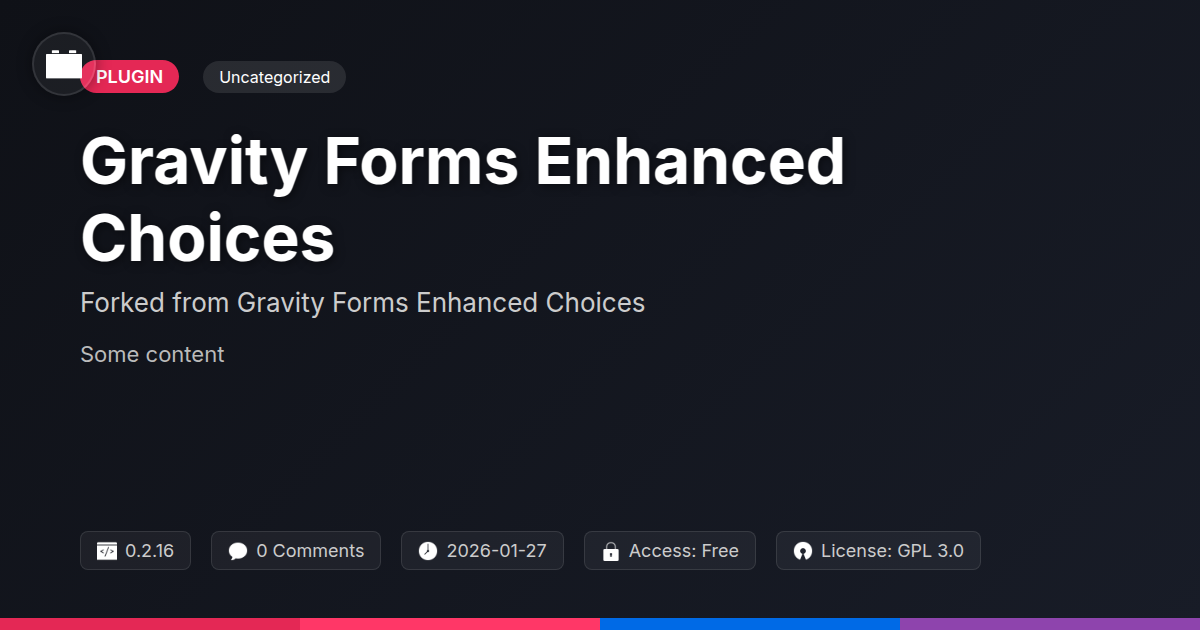 PLUGIN
Uncategorized

Gravity Forms Enhanced Choices

Forked from Gravity Forms Enhanced Choices

Some content

0.2.16
0 Comments
2026-01-27
Access: Free
License: GPL 3.0