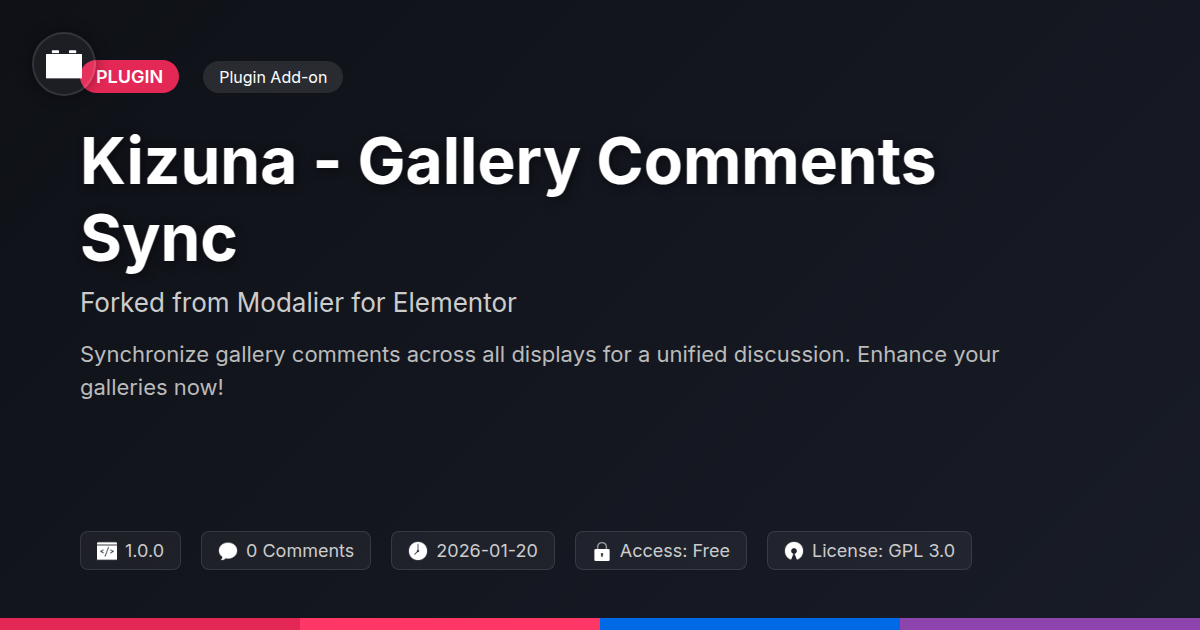 PLUGIN

Plugin Add-on

Kizuna - Gallery Comments Sync

Forked from Modalier for Elementor

Synchronize gallery comments across all displays for a unified discussion. Enhance your galleries now!

1.0.0

0 Comments

2026-01-20

Access: Free

License: GPL 3.0