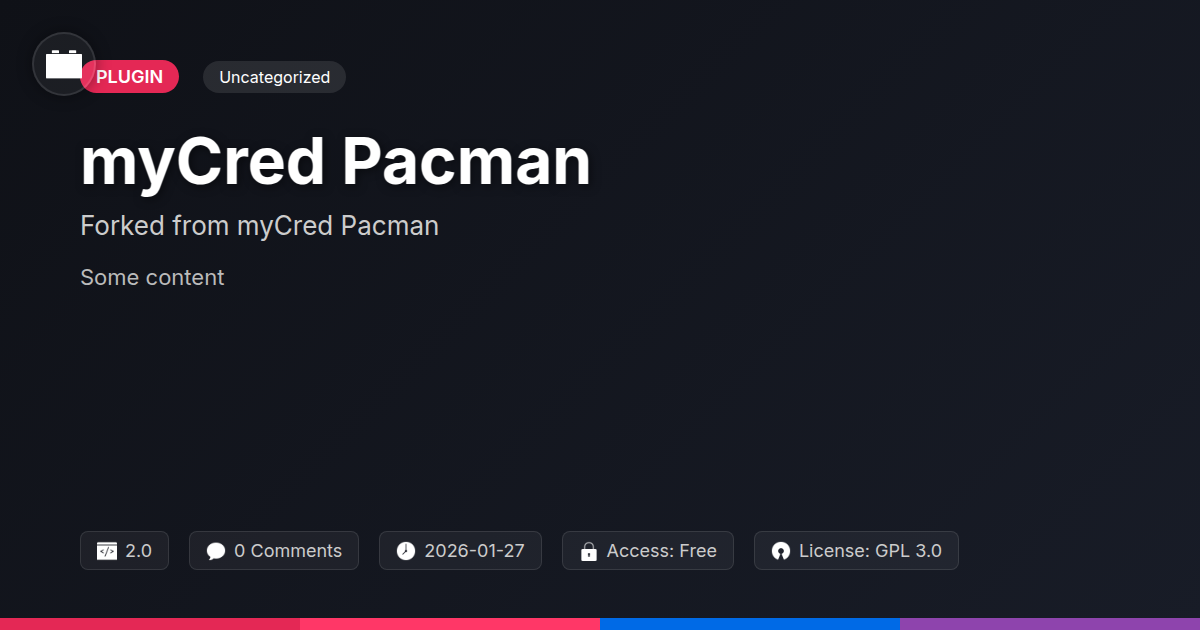 PLUGIN

Uncategorized

myCred Pacman

Forked from myCred Pacman

Some content

2.0

0 Comments

2026-01-27

Access: Free

License: GPL 3.0